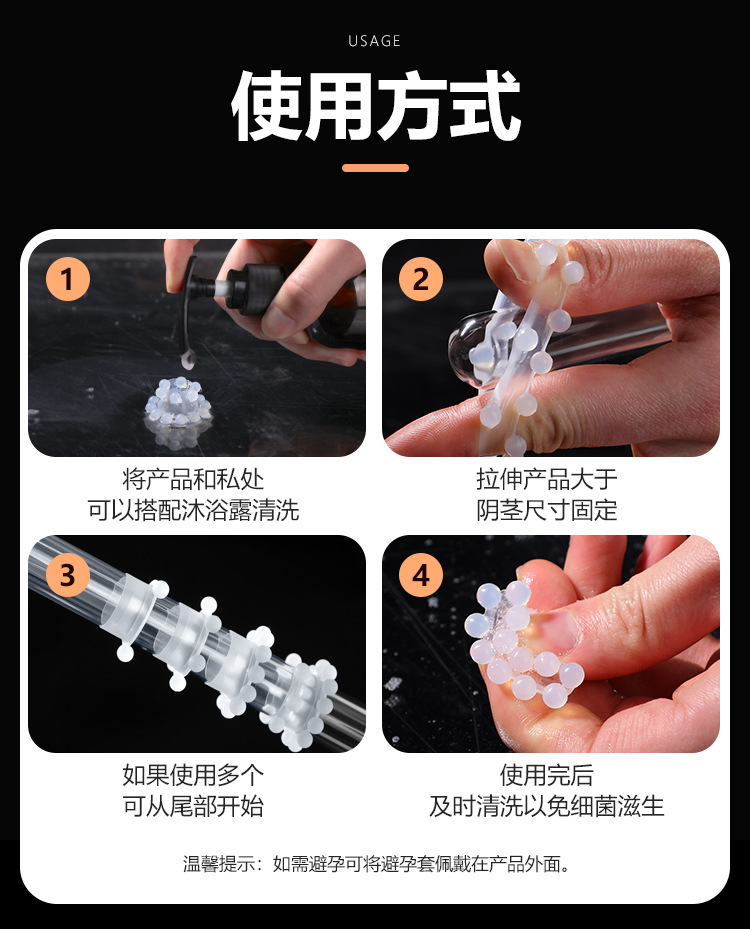 USAGE

使用方式

1

将产品和私处
可以搭配沐浴露清洗

2

拉伸产品大于
阴茎尺寸固定

3

如果使用多个
可从尾部开始

4

使用完后
及时清洗以免细菌滋生

温馨提示：如需避孕可将避孕套佩戴在产品外面。