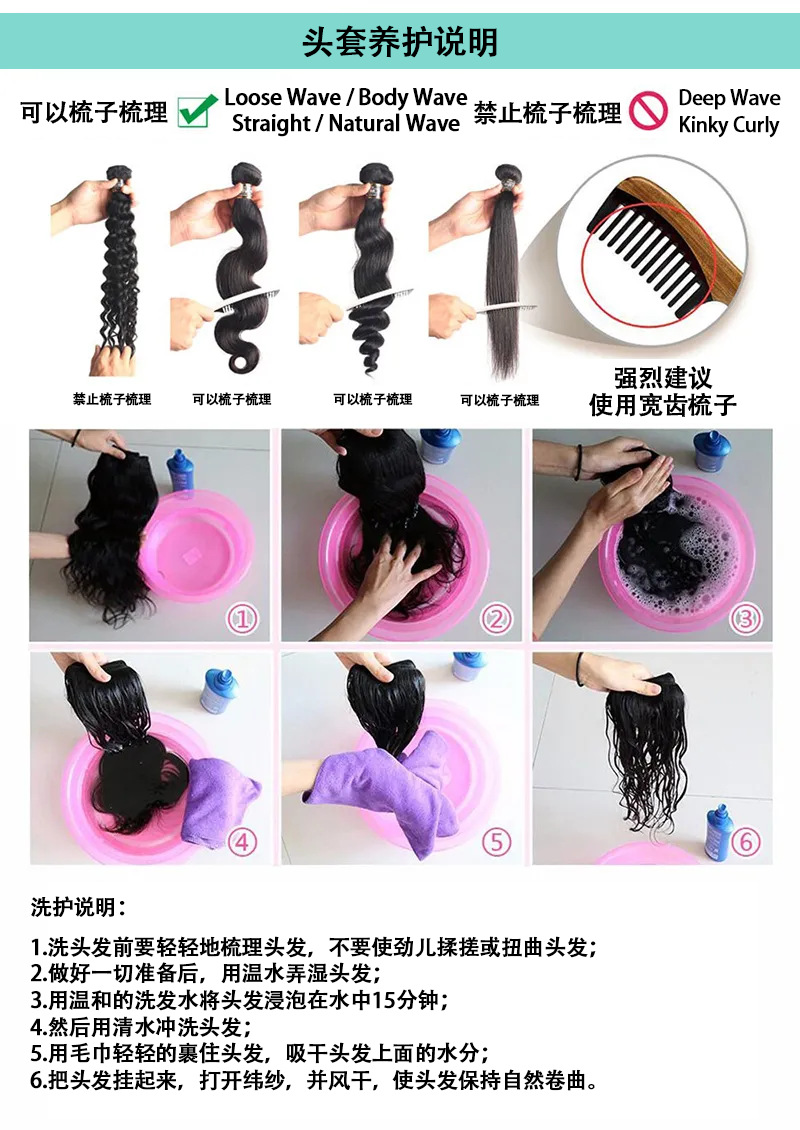 头套养护说明

可以梳子梳理 Loose Wave / Body Wave Straight / Natural Wave 禁止梳子梳理 Deep Wave Kinky Curly

禁止梳子梳理 可以梳子梳理 可以梳子梳理 可以梳子梳理

强烈建议 使用宽齿梳子

① ② ③ ④ ⑤ ⑥

洗护说明：

1.洗头发前要轻轻地梳理头发，不要使劲儿揉搓或扭曲头发；
2.做好一切准备后，用温水弄湿头发；
3.用温和的洗发水将头发浸泡在水中15分钟；
4.然后用清水冲洗头发；
5.用毛巾轻轻的裹住头发，吸干头发上面的水分；
6.把头发挂起来，打开纬纱，并风干，使头发保持自然卷曲。