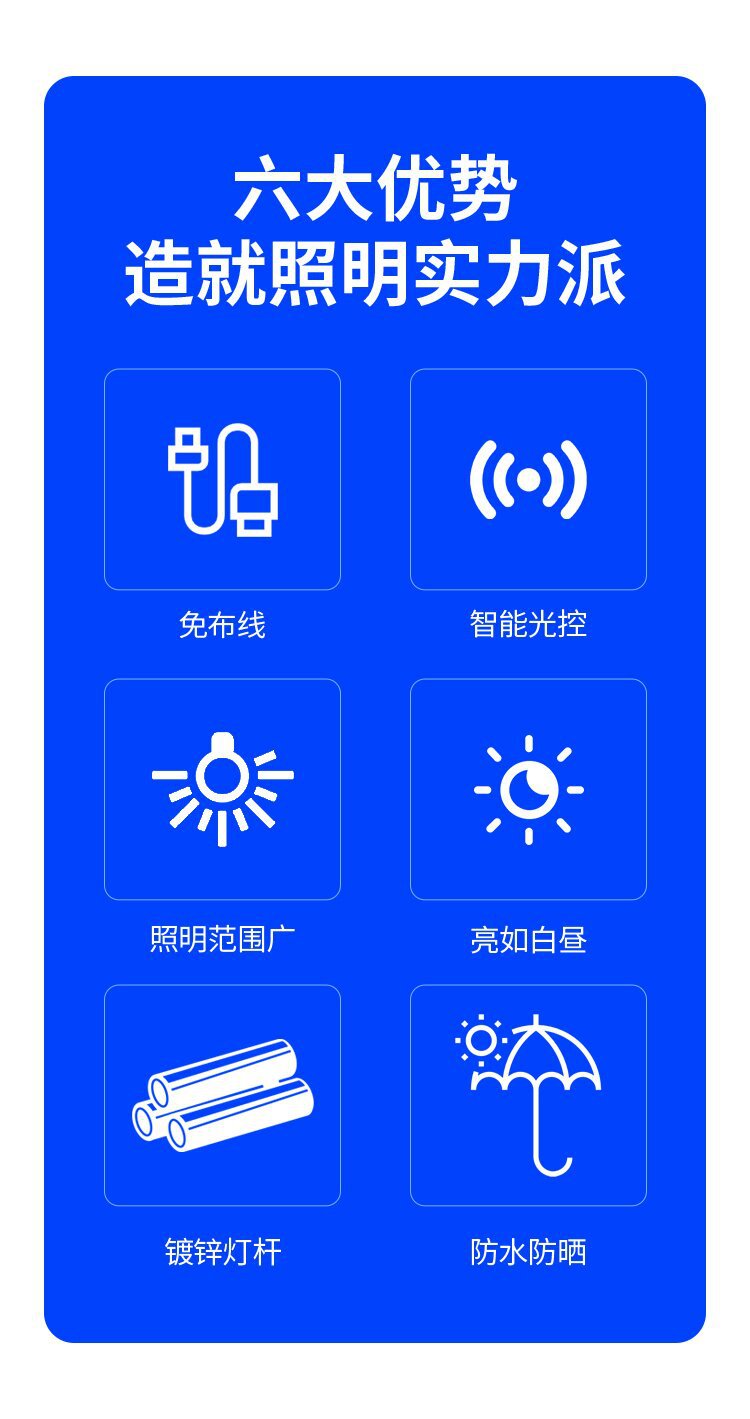 六大优势
造就照明实力派

免布线

智能光控

照明范围广

亮如白昼

镀锌灯杆

防水防晒