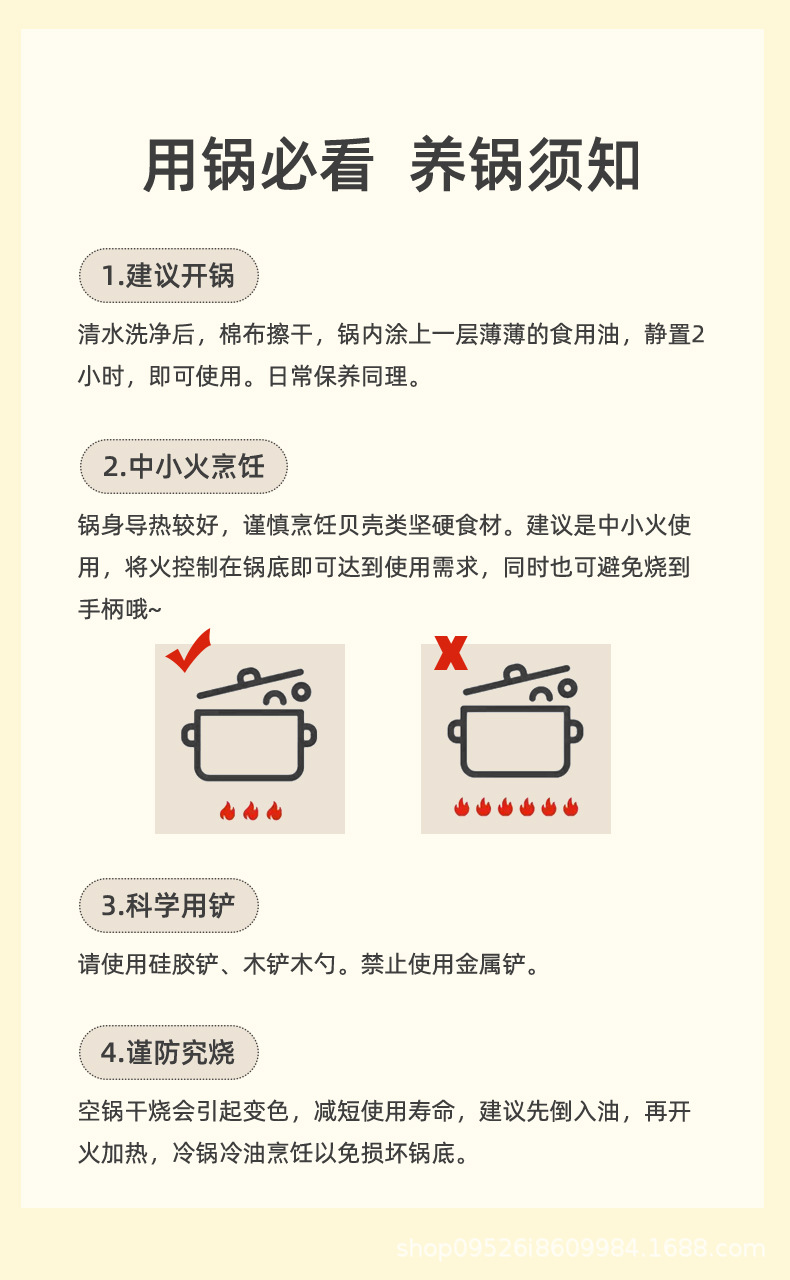 用锅必看 养锅须知

1.建议开锅

清水洗净后，棉布擦干，锅内涂上一层薄薄的食用油，静置2小时，即可使用。日常保养同理。

2.中小火烹饪

锅身导热较好，谨慎烹饪贝壳类坚硬食材。建议是中小火使用，将火控制在锅底即可达到使用需求，同时也可避免烧到手柄哦~

3.科学用铲

请使用硅胶铲、木铲木勺。禁止使用金属铲。

4.谨防究烧

空锅干烧会引起变色，减短使用寿命，建议先倒入油，再开火加热，冷锅冷油烹饪以免损坏锅底。

shop09526i8609984.1688.com