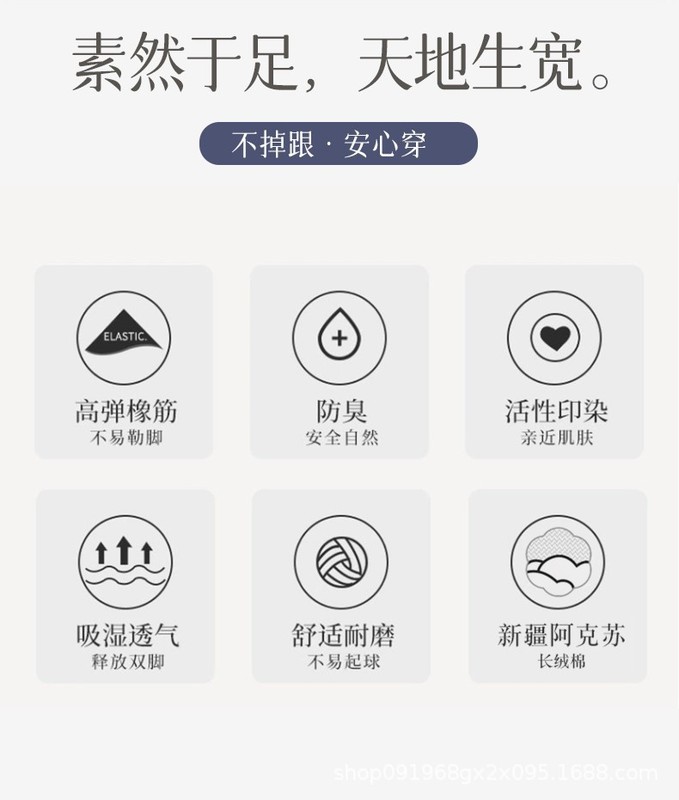 素然于足，天地生宽。

不掉跟 · 安心穿

ELASTIC.

高弹橡筋
不易勒脚

防臭
安全自然

活性印染
亲近肌肤

吸湿透气
释放双脚

舒适耐磨
不易起球

新疆阿克苏
长绒棉

shop091968gx2x095.1688.com