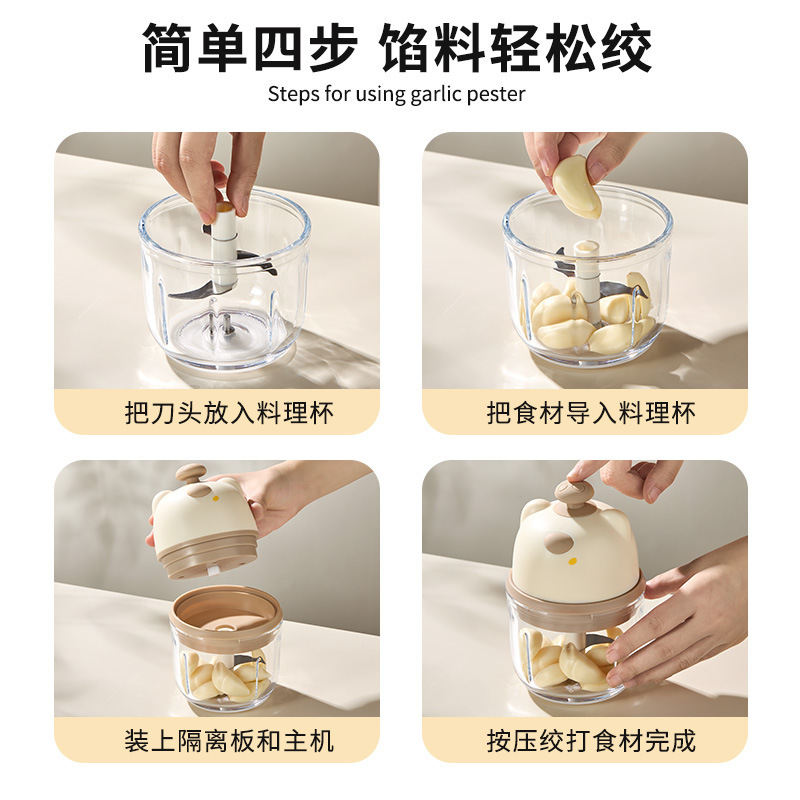 简单四步 馅料轻松绞

Steps for using garlic pester

把刀头放入料理杯

把食材导入料理杯

装上隔离板和主机

按压绞打食材完成