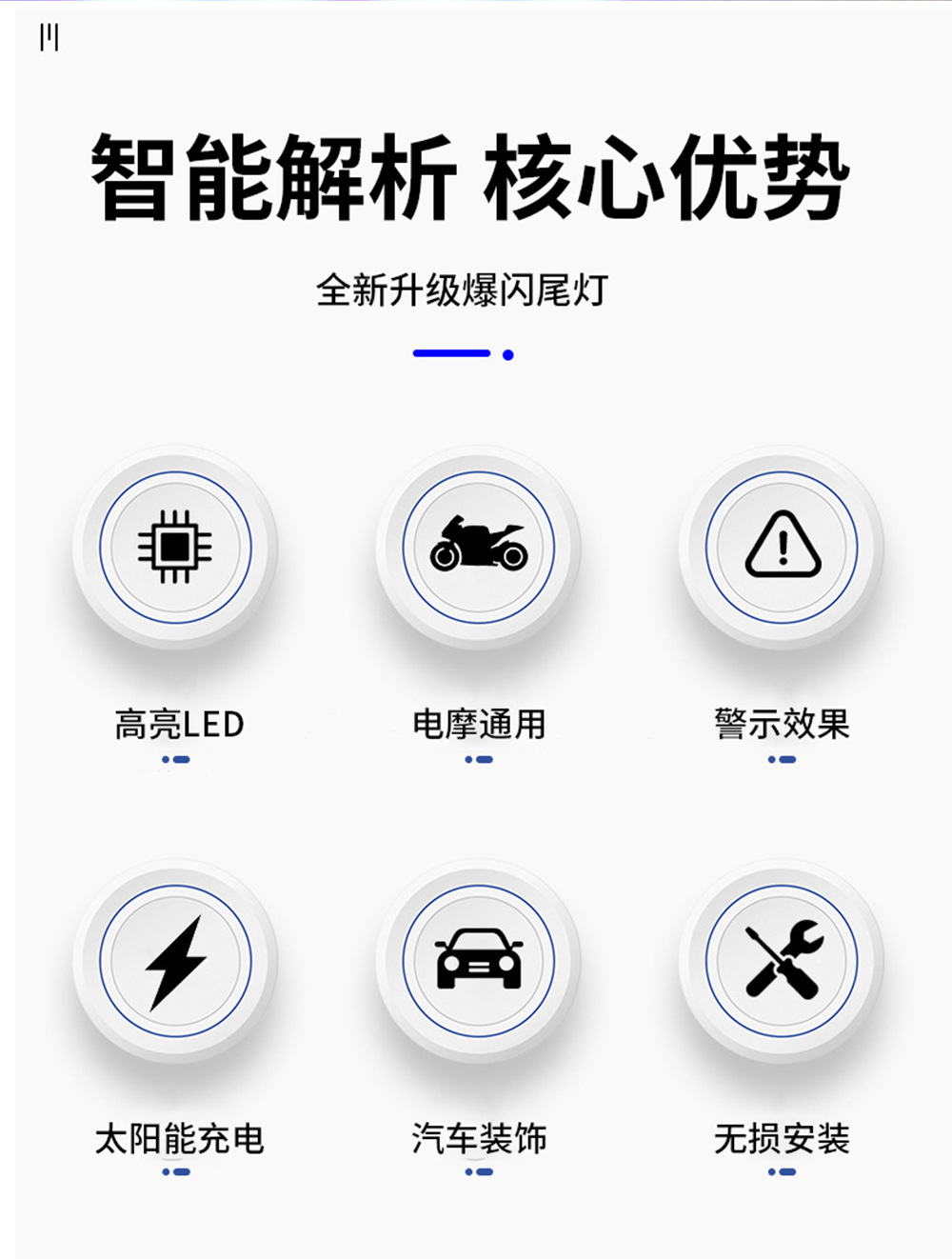 智能解析 核心优势

全新升级爆闪尾灯

高亮LED

电摩通用

警示效果

太阳能充电

汽车装饰

无损安装