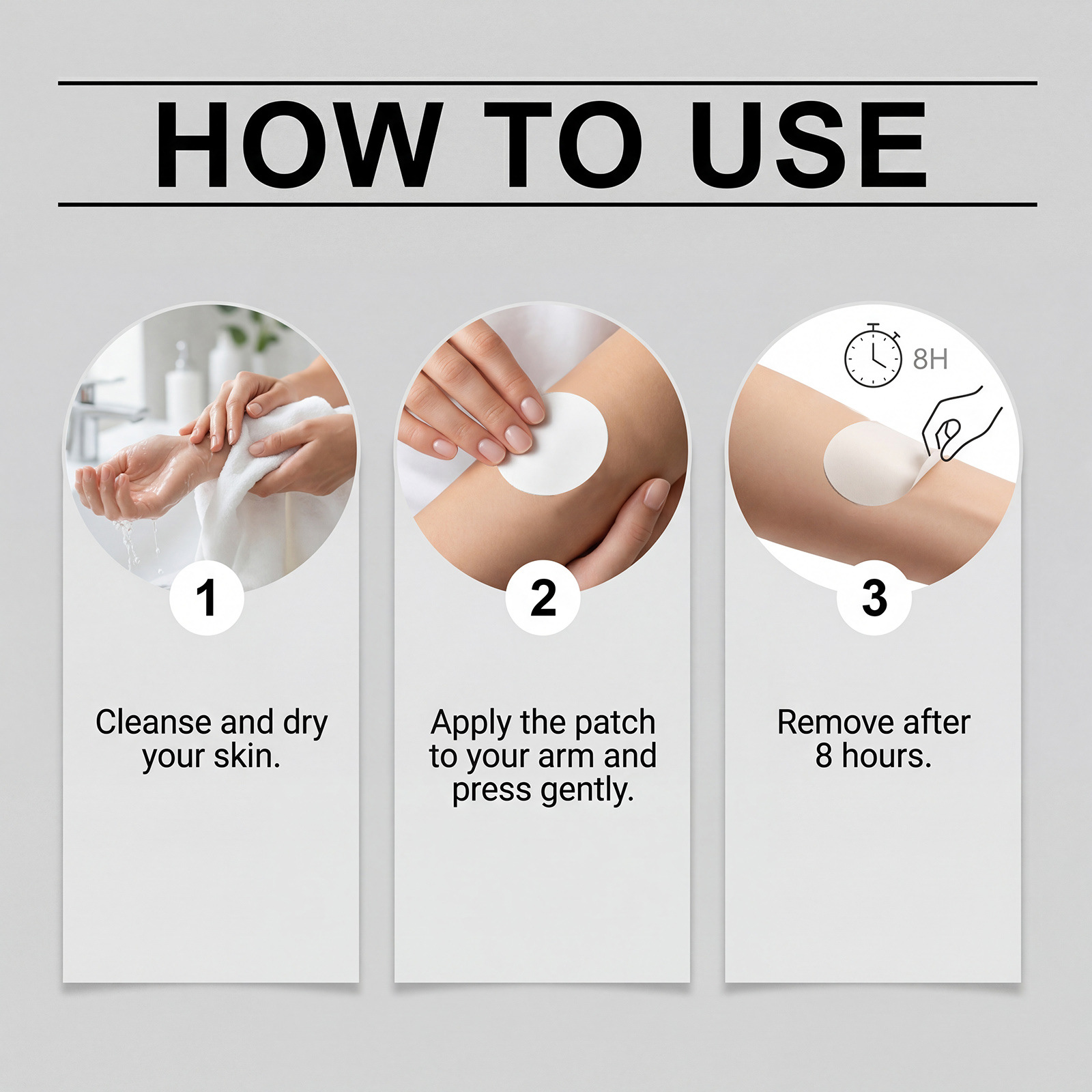 HOW TO USE

1

Cleanse and dry your skin.

2

Apply the patch to your arm and press gently.

8H

3

Remove after 8 hours.