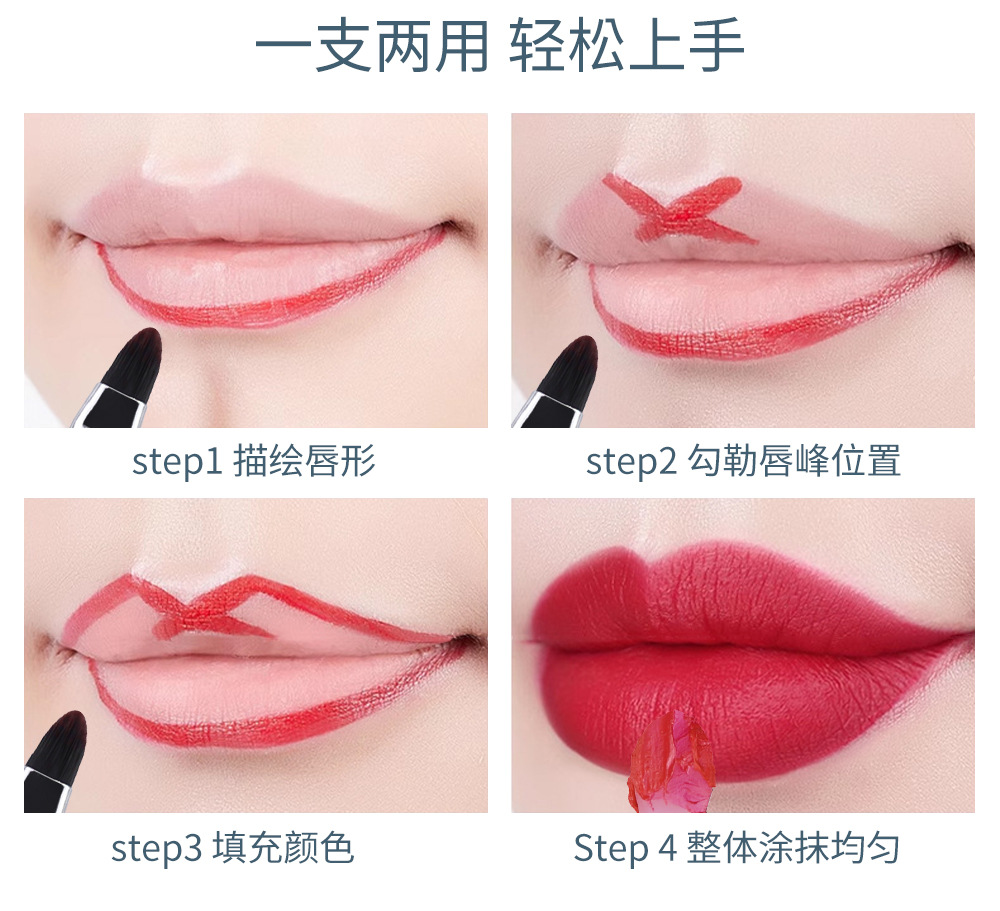 一支两用 轻松上手

step1 描绘唇形

step2 勾勒唇峰位置

step3 填充颜色

Step 4 整体涂抹均匀