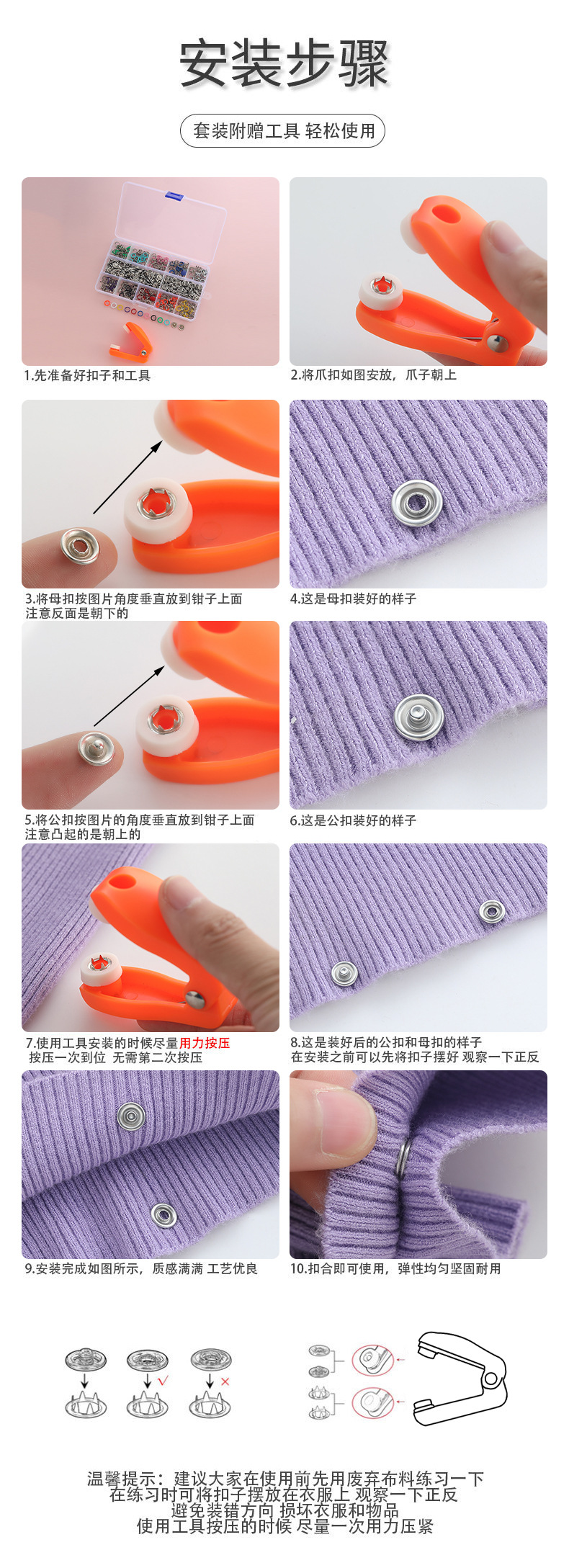 安装步骤

套装附赠工具 轻松使用

1.先准备好扣子和工具

2.将爪扣如图安放，爪子朝上

3.将母扣按图片角度垂直放到钳子上面
注意反面是朝下的

4.这是母扣装好的样子

5.将公扣按图片的角度垂直放到钳子上面
注意凸起的是朝上的

6.这是公扣装好的样子

7.使用工具安装的时候尽量用力按压
按压一次到位 无需第二次按压

8.这是装好后的公扣和母扣的样子
在安装之前可以先将扣子摆好 观察一下正反

9.安装完成如图所示，质感满满 工艺优良

10.扣合即可使用，弹性均匀坚固耐用

温馨提示：建议大家在使用前先用废弃布料练习一下
在练习时可将扣子摆放在衣服上 观察一下正反
避免装错方向 损坏衣服和物品
使用工具按压的时候 尽量一次用力压紧