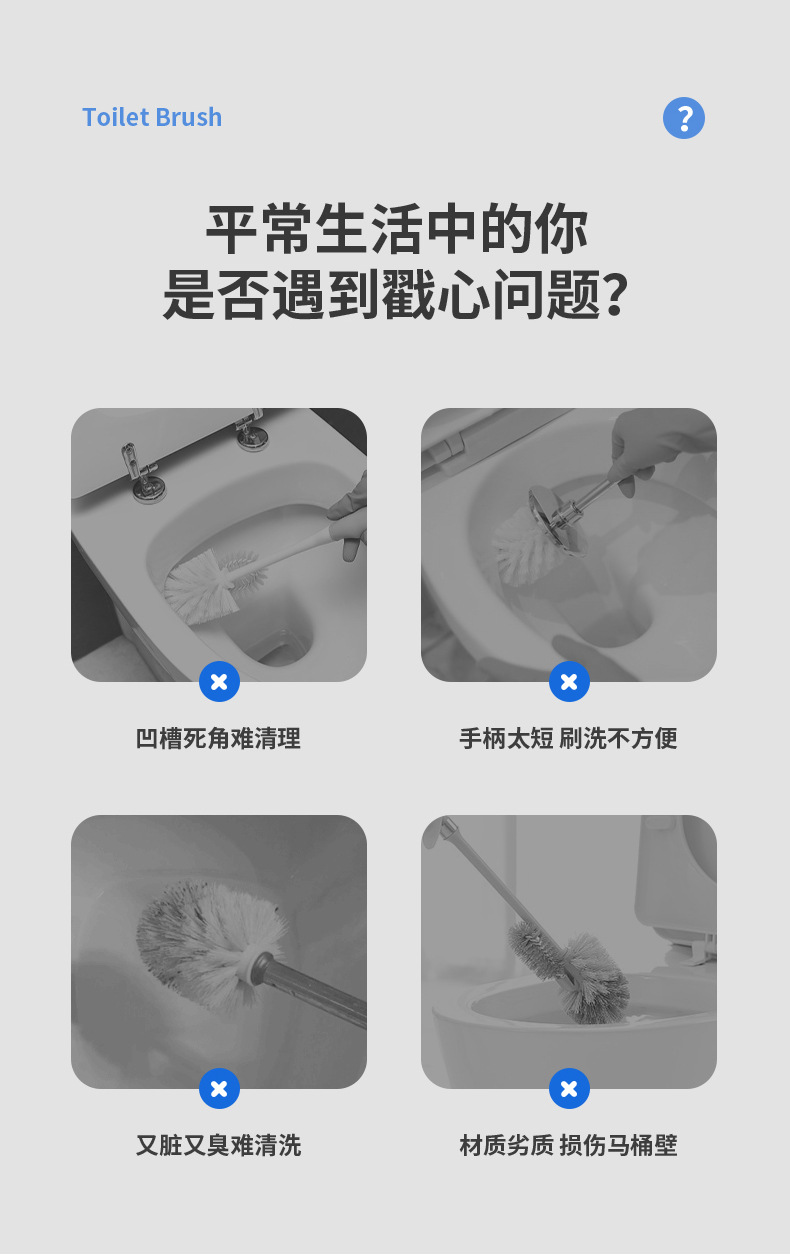 Toilet Brush

?

平常生活中的你
是否遇到戳心问题?

凹槽死角难清理

手柄太短 刷洗不方便

又脏又臭难清洗

材质劣质 损伤马桶壁