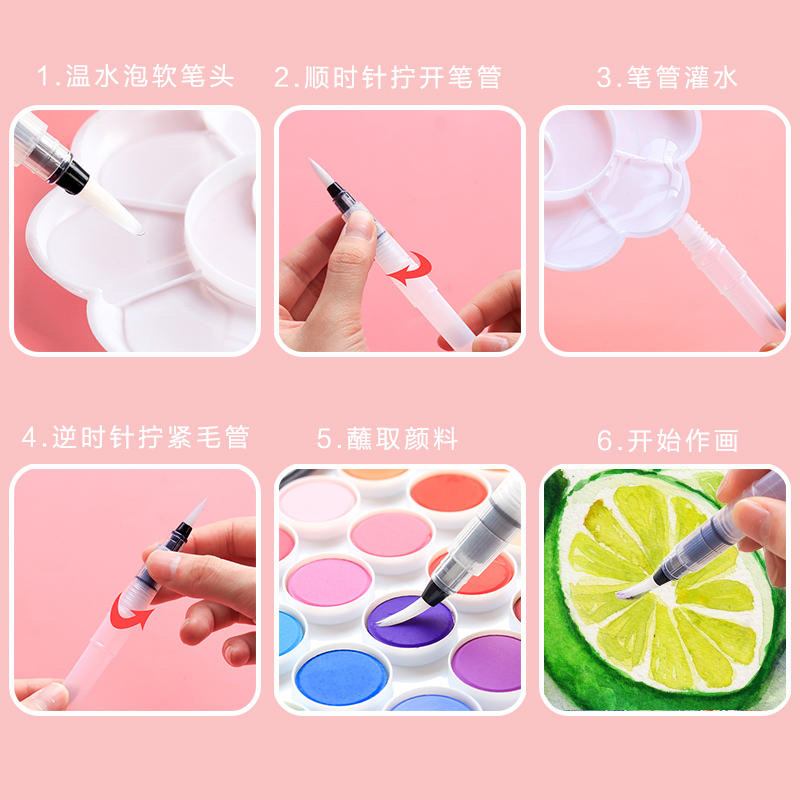 1.温水泡软笔头

2.顺时针拧开笔管

3.笔管灌水

4.逆时针拧紧毛管

5.蘸取颜料

6.开始作画