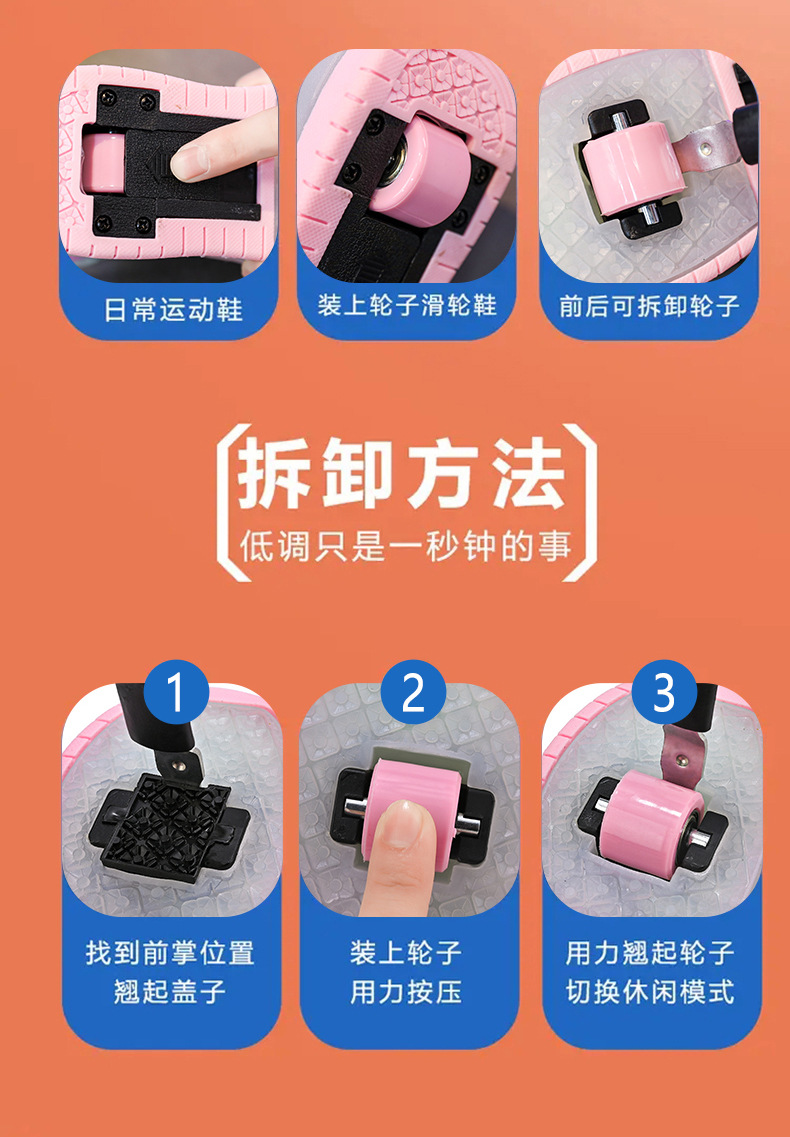 日常运动鞋

装上轮子滑轮鞋

前后可拆卸轮子

拆卸方法

低调只是一秒钟的事

1

找到前掌位置
翘起盖子

2

装上轮子
用力按压

3

用力翘起轮子
切换休闲模式