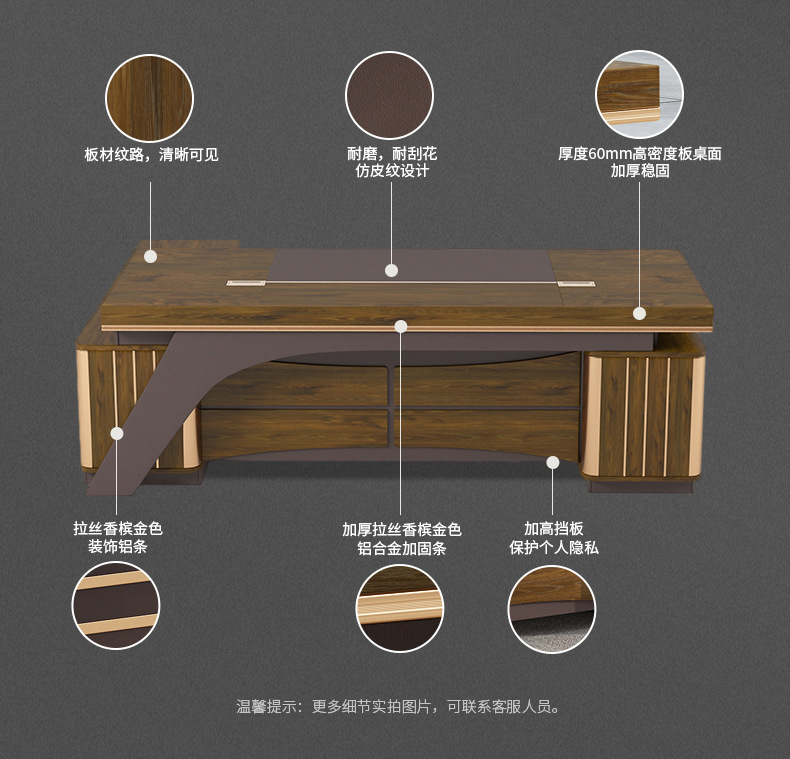 板材纹路，清晰可见

耐磨，耐刮花
仿皮纹设计

厚度60mm高密度板桌面
加厚稳固

拉丝香槟金色
装饰铝条

加厚拉丝香槟金色
铝合金加固条

加高挡板
保护个人隐私

温馨提示：更多细节实拍图片，可联系客服人员。