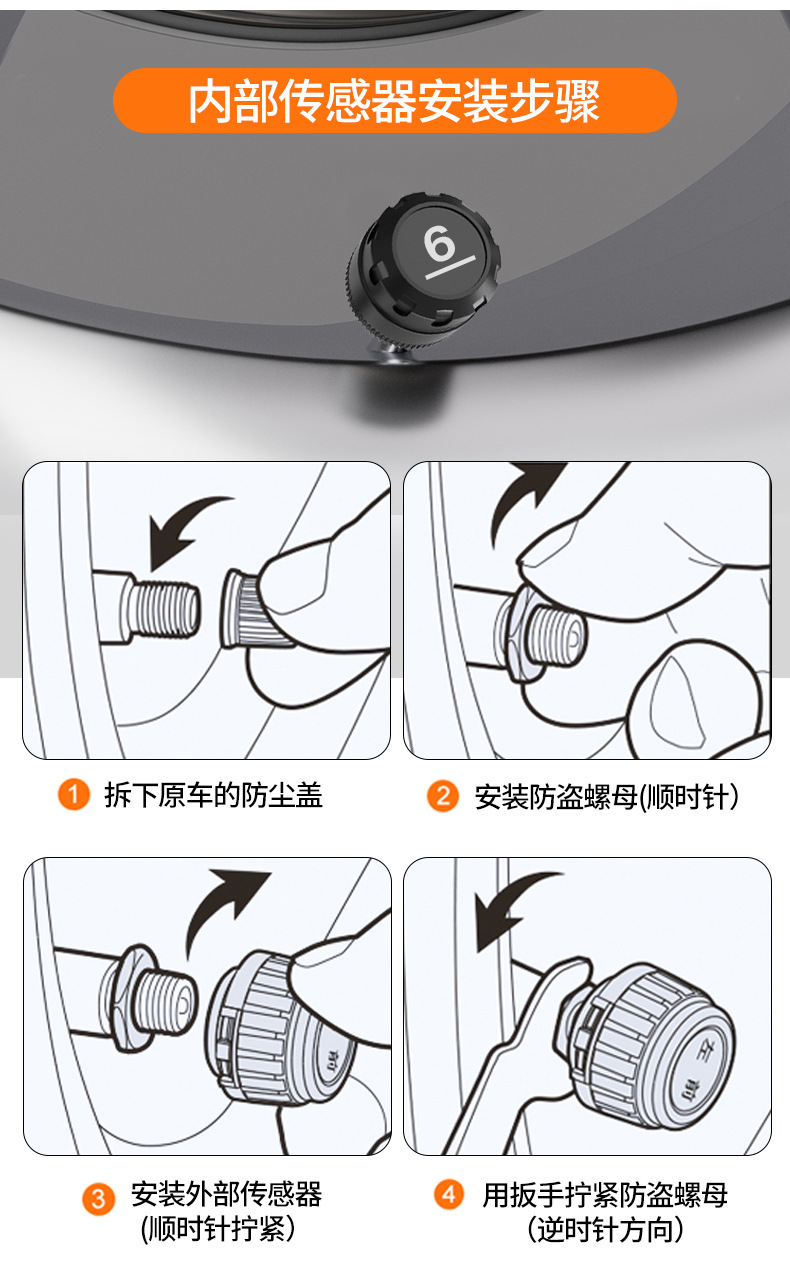 内部传感器安装步骤

6

1 拆下原车的防尘盖

2 安装防盗螺母(顺时针)

3 安装外部传感器 (顺时针拧紧)

4 用扳手拧紧防盗螺母 (逆时针方向)