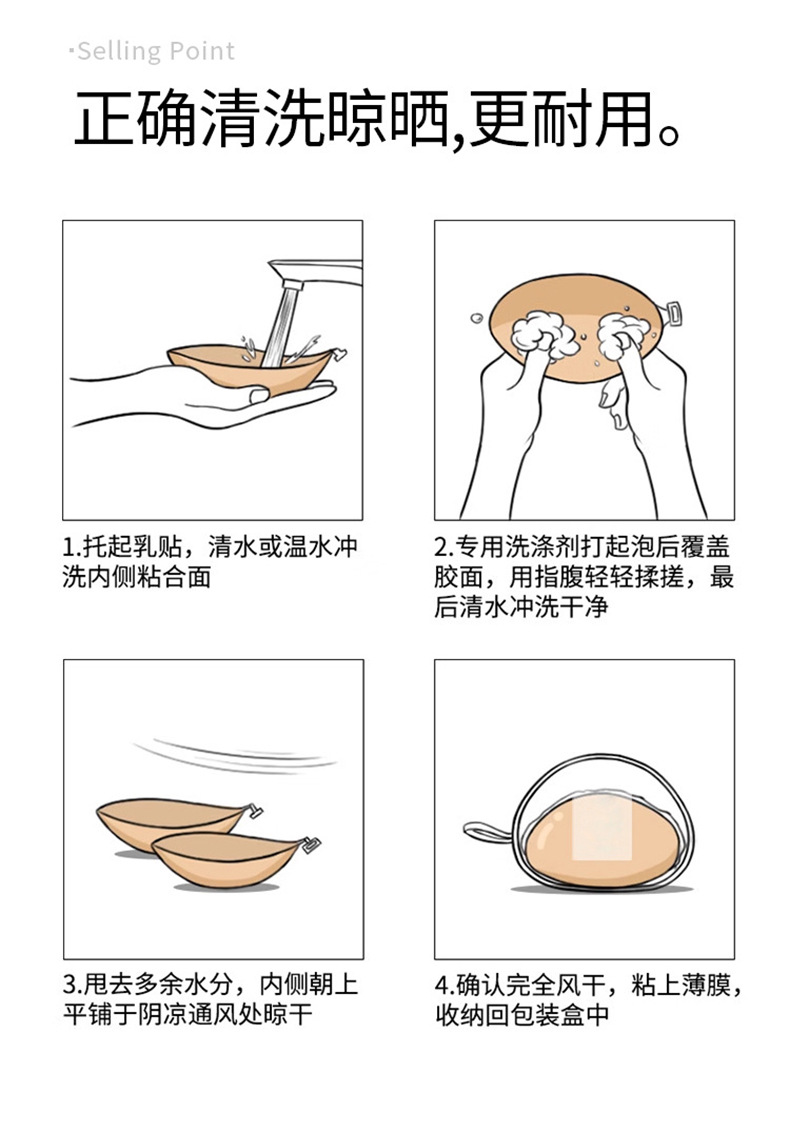 ·Selling Point

正确清洗晾晒,更耐用。

1.托起乳贴，清水或温水冲洗内侧粘合面

2.专用洗涤剂打起泡后覆盖胶面，用指腹轻轻揉搓，最后清水冲洗干净

3.甩去多余水分，内侧朝上平铺于阴凉通风处晾干

4.确认完全风干，粘上薄膜，收纳回包装盒中