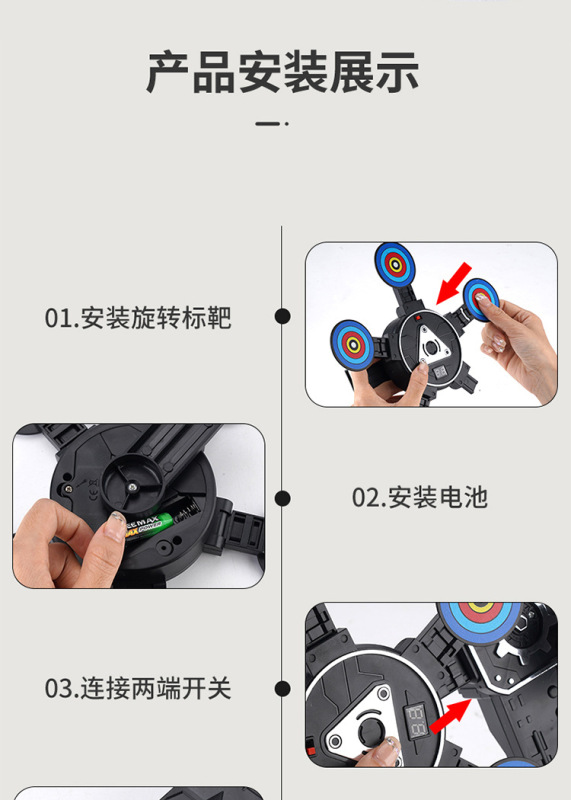 产品安装展示

01.安装旋转标靶

02.安装电池

03.连接两端开关