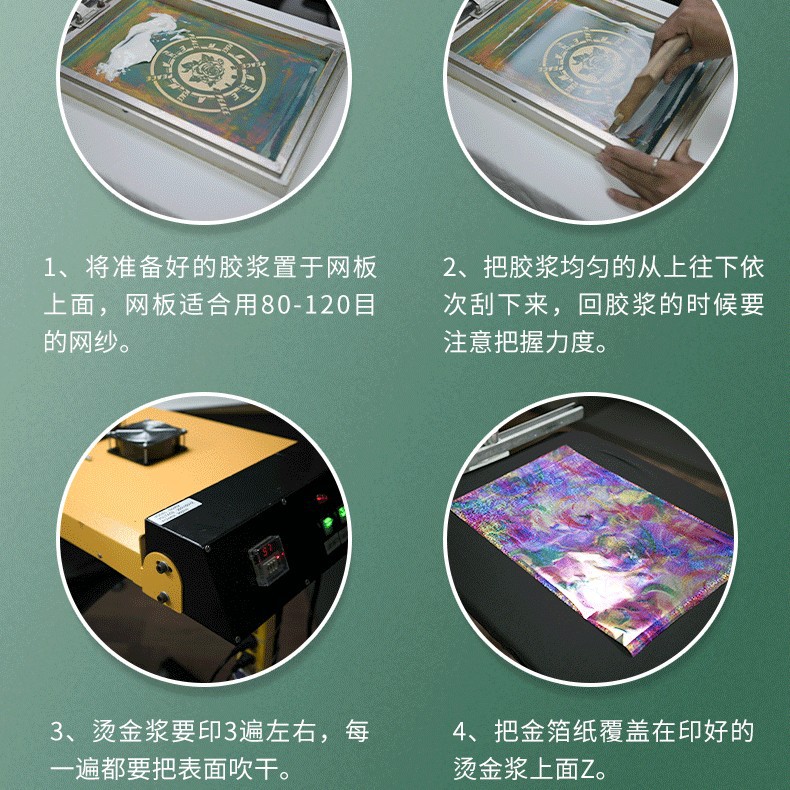 1、将准备好的胶浆置于网板上面，网板适合用80-120目的网纱。

2、把胶浆均匀的从上往下依次刮下来，回胶浆的时候要注意把握力度。

3、烫金浆要印3遍左右，每一遍都要把表面吹干。

4、把金箔纸覆盖在印好的烫金浆上面Z。