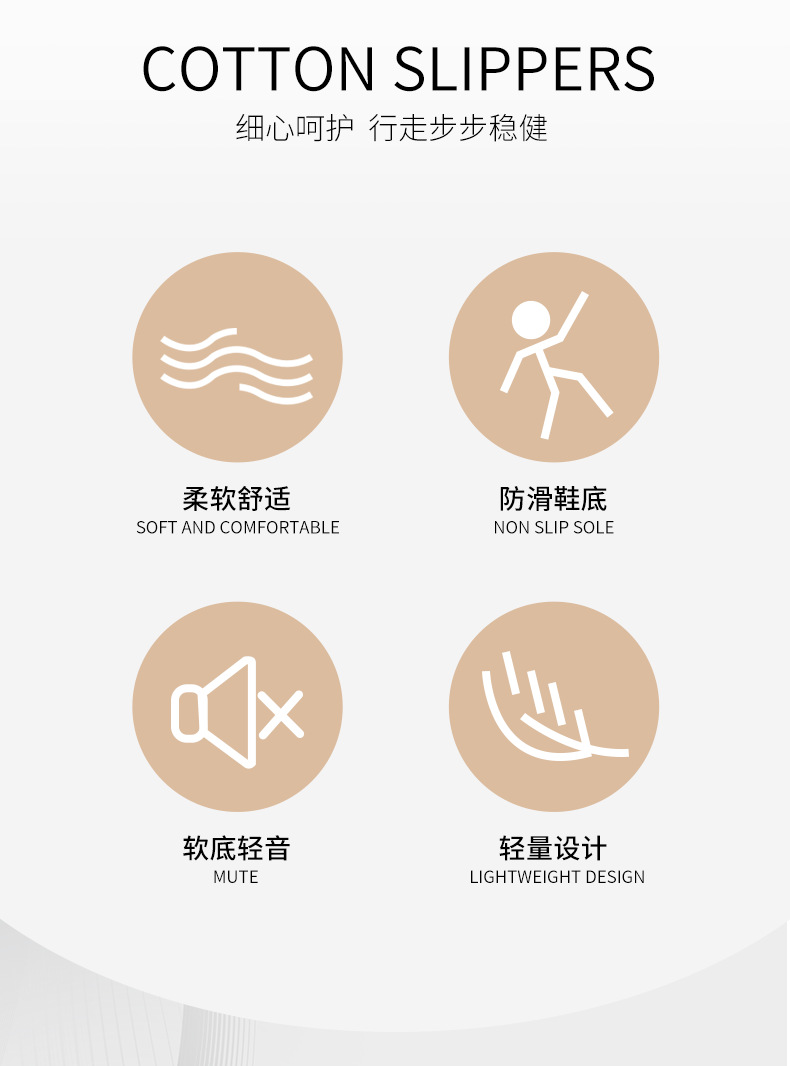 COTTON SLIPPERS

细心呵护 行走步步稳健

柔软舒适
SOFT AND COMFORTABLE

防滑鞋底
NON SLIP SOLE

软底轻音
MUTE

轻量设计
LIGHTWEIGHT DESIGN