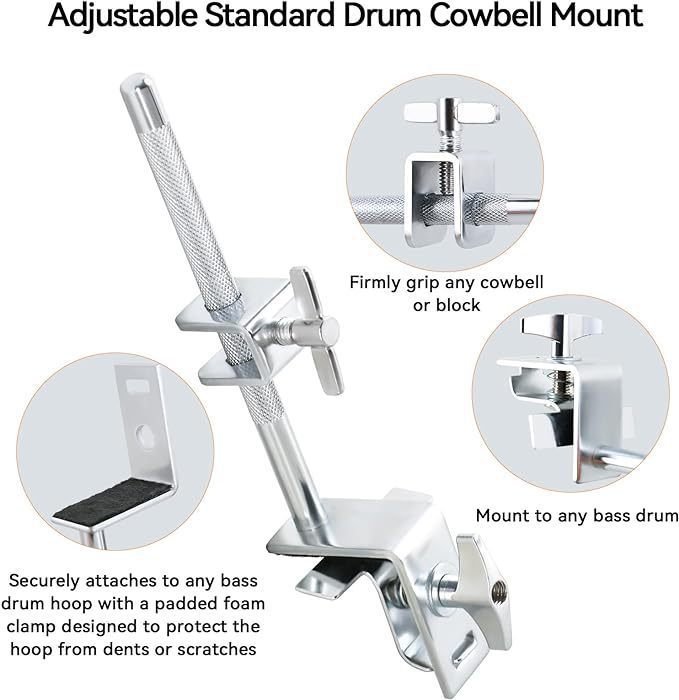 Adjustable Standard Drum Cowbell Mount

Firmly grip any cowbell or block

Mount to any bass drum

Securely attaches to any bass drum hoop with a padded foam clamp designed to protect the hoop from dents or scratches