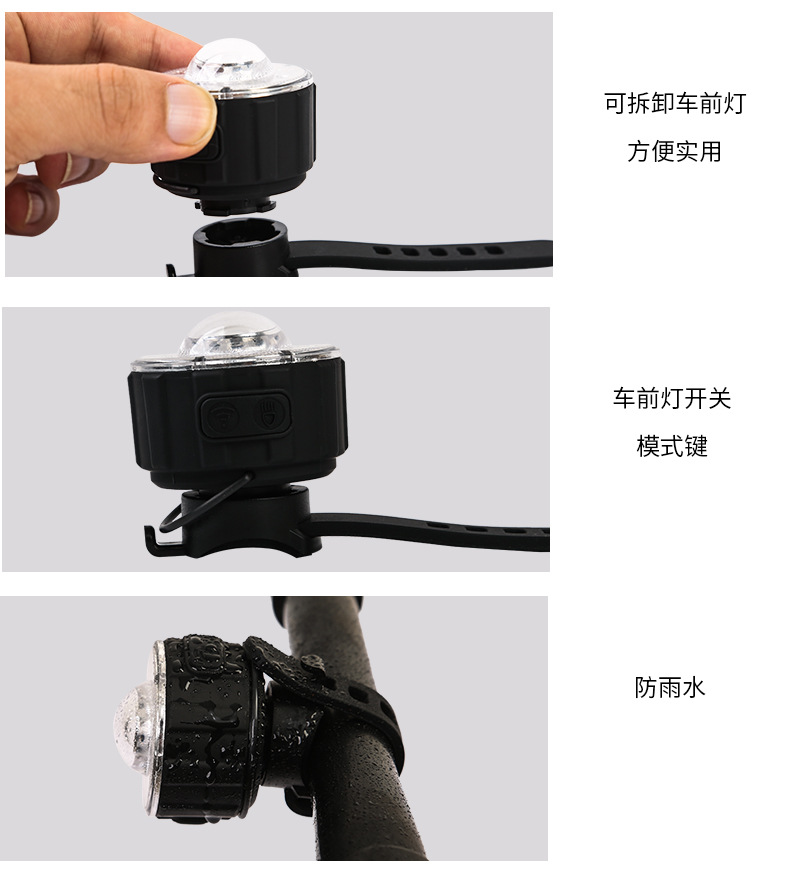 可拆卸车前灯
方便实用

车前灯开关
模式键

防雨水