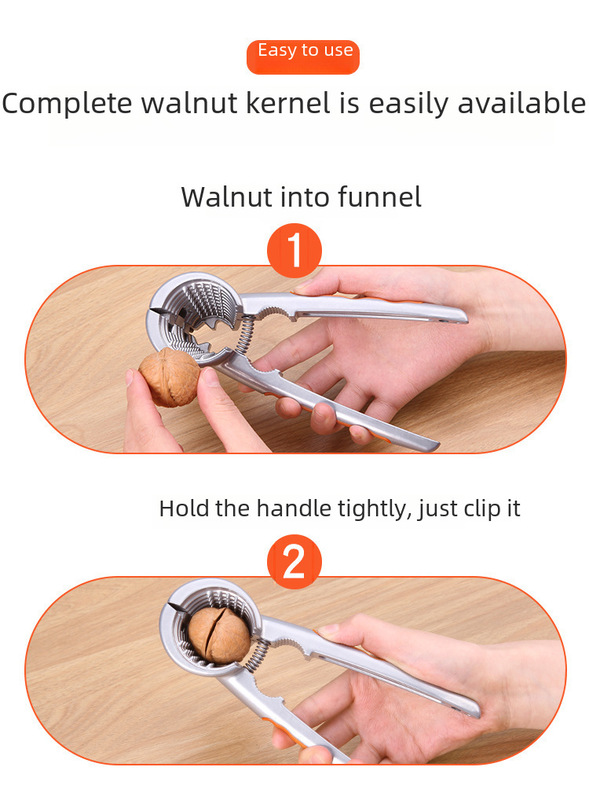 Easy to use

Complete walnut kernel is easily available

Walnut into funnel

1

Hold the handle tightly, just clip it

2