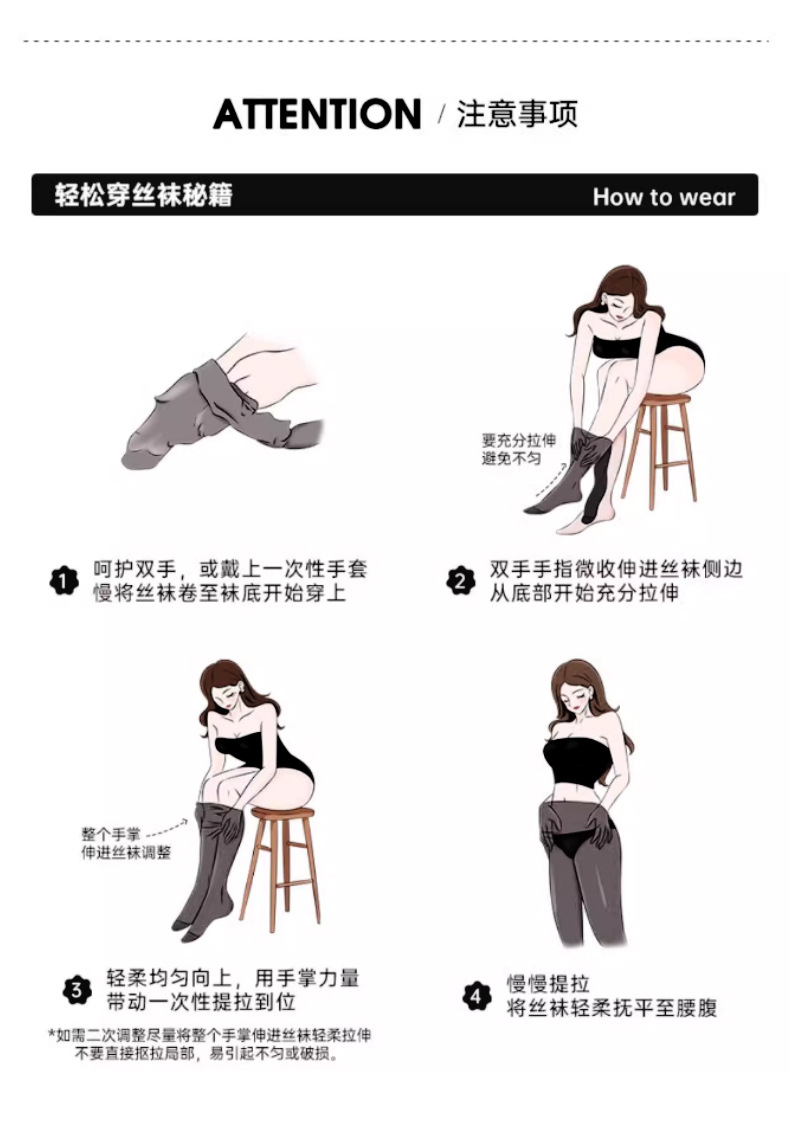 ATTENTION / 注意事项

轻松穿丝袜秘籍

How to wear

要充分拉伸
避免不匀

1 呵护双手，或戴上一次性手套
慢将丝袜卷至袜底开始穿上

2 双手手指微收伸进丝袜侧边
从底部开始充分拉伸

整个手掌
伸进丝袜调整

3 轻柔均匀向上，用手掌力量
带动一次性提拉到位

*如需二次调整尽量将整个手掌伸进丝袜轻柔拉伸
不要直接抠拉局部，易引起不匀或破损。

4 慢慢提拉
将丝袜轻柔抚平至腰腹