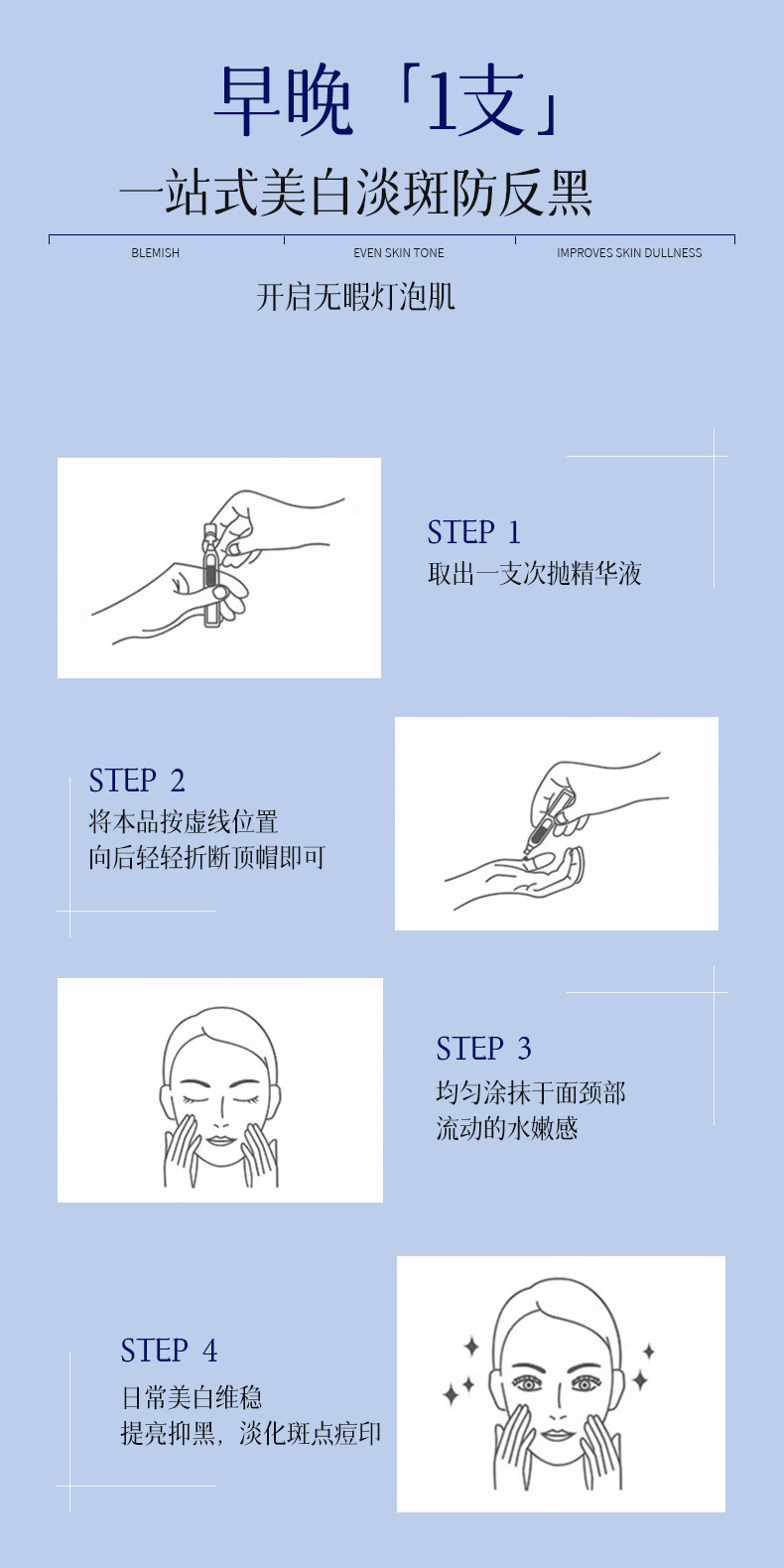 早晚「1支」
一站式美白淡斑防反黑

BLEMISH
EVEN SKIN TONE
IMPROVES SKIN DULLNESS

开启无暇灯泡肌

STEP 1
取出一支次抛精华液

STEP 2
将本品按虚线位置
向后轻轻折断顶帽即可

STEP 3
均匀涂抹于面颈部
流动的水嫩感

STEP 4
日常美白维稳
提亮抑黑，淡化斑点痘印