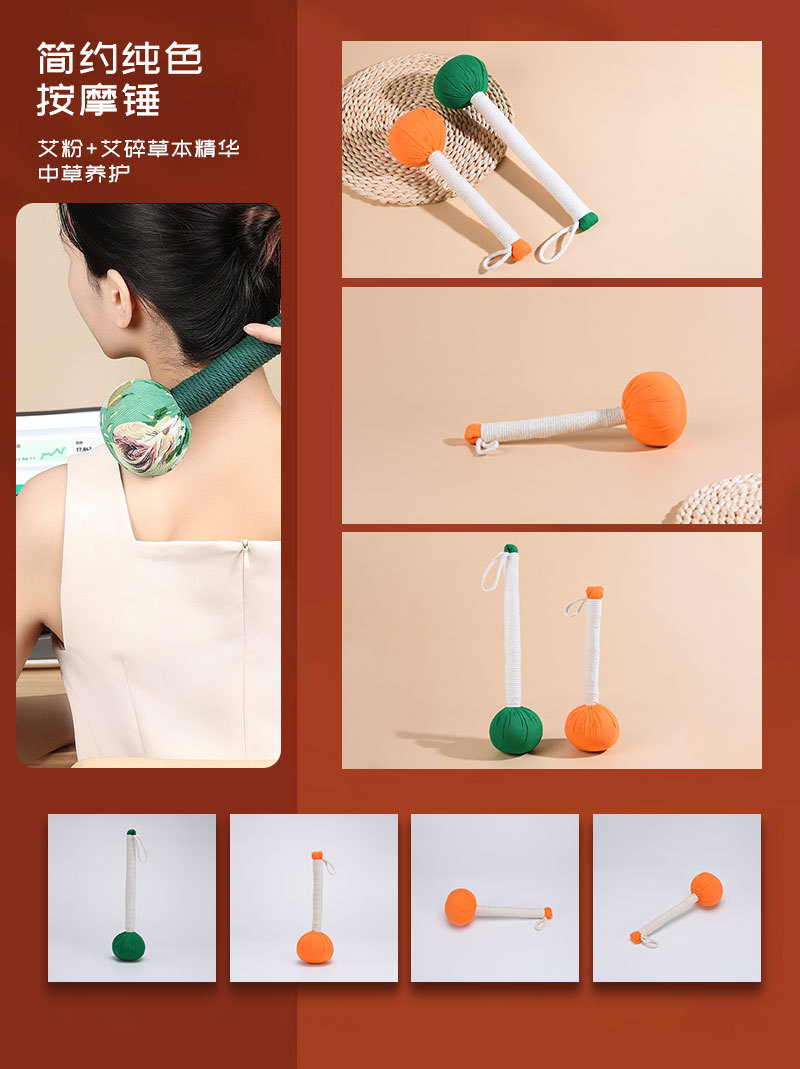 简约纯色
按摩锤

艾粉+艾碎草本精华
中草养护