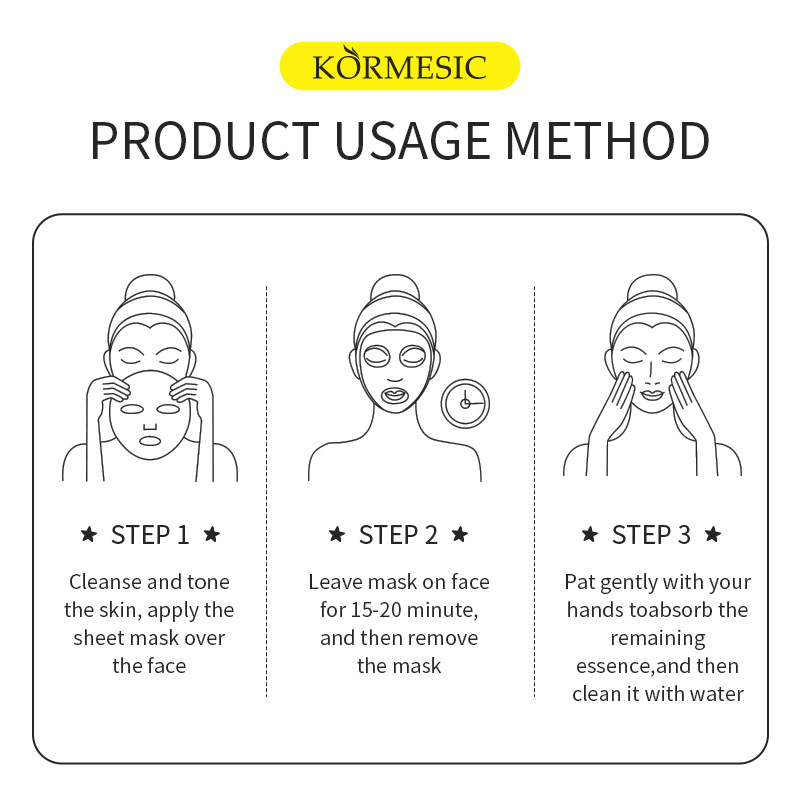 KORMESIC

PRODUCT USAGE METHOD

★ STEP 1 ★

Cleanse and tone the skin, apply the sheet mask over the face

★ STEP 2 ★

Leave mask on face for 15-20 minute, and then remove the mask

★ STEP 3 ★

Pat gently with your hands toabsorb the remaining essence,and then clean it with water