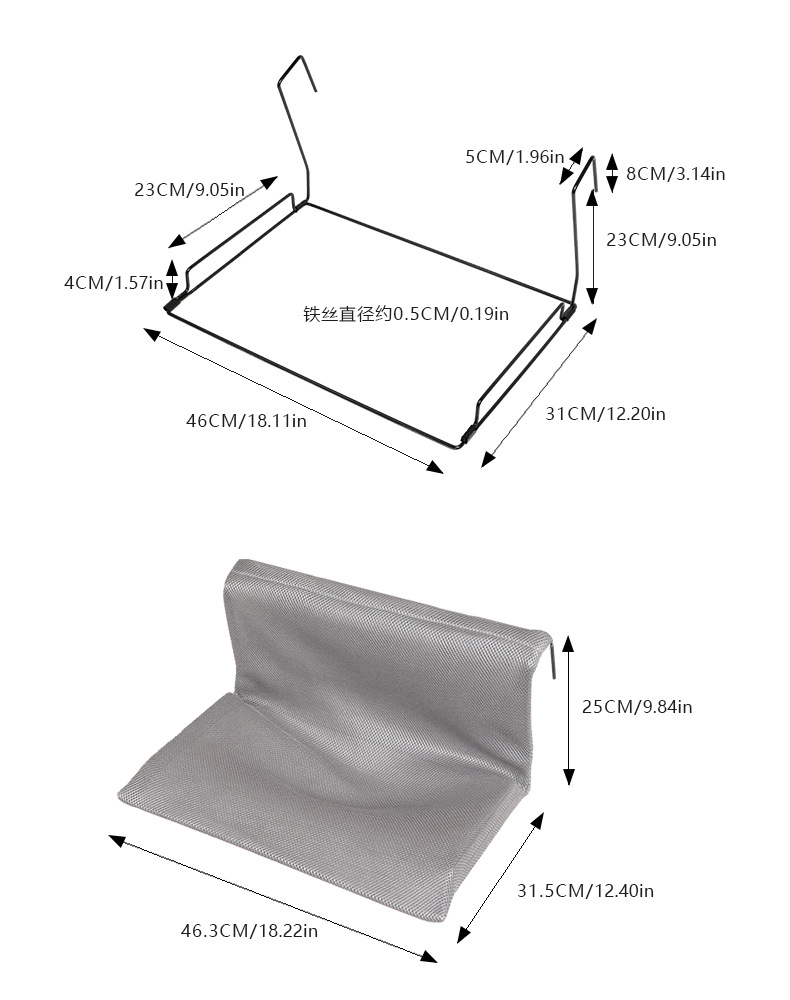 5CM/1.96in
8CM/3.14in
23CM/9.05in
23CM/9.05in
4CM/1.57in
铁丝直径约0.5CM/0.19in
46CM/18.11in
31CM/12.20in

25CM/9.84in
31.5CM/12.40in
46.3CM/18.22in