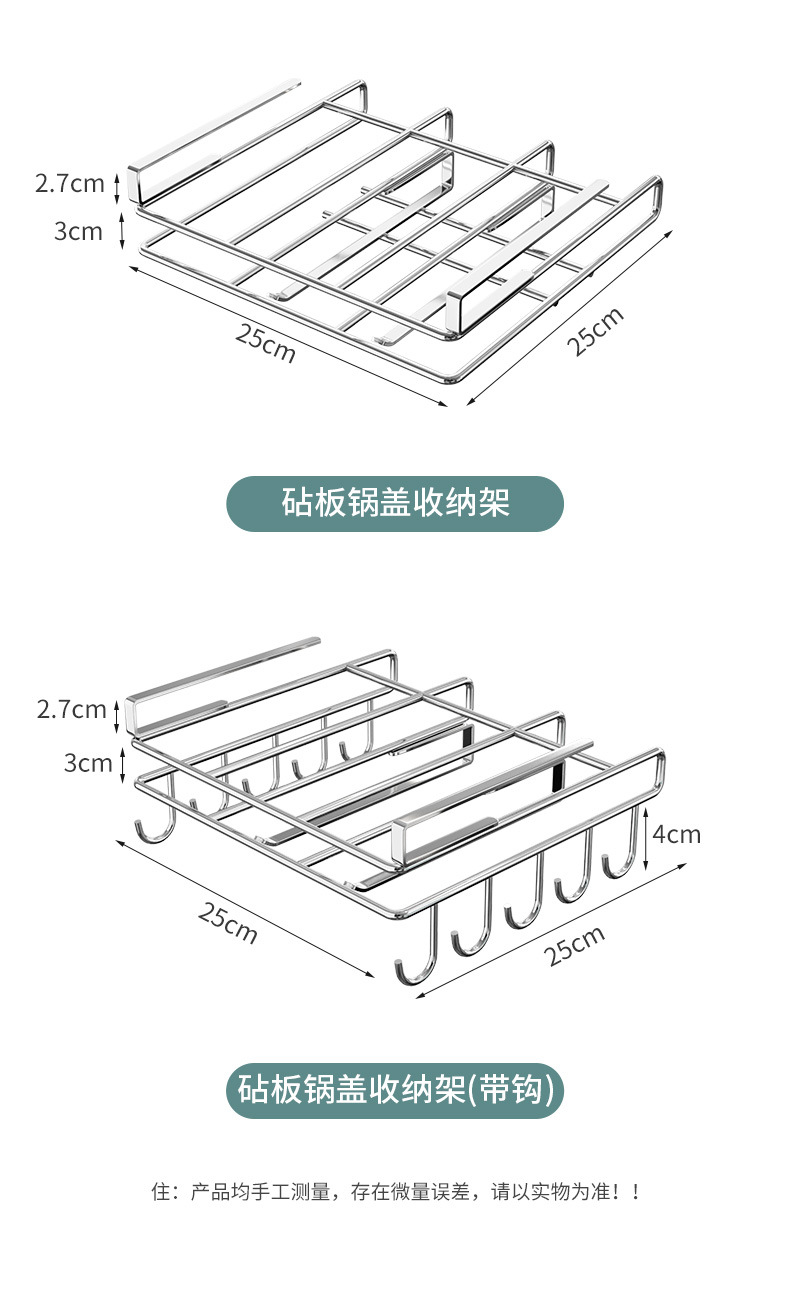 2.7cm
3cm
25cm
25cm

砧板锅盖收纳架

2.7cm
3cm
4cm
25cm
25cm

砧板锅盖收纳架(带钩)

住：产品均手工测量，存在微量误差，请以实物为准！！