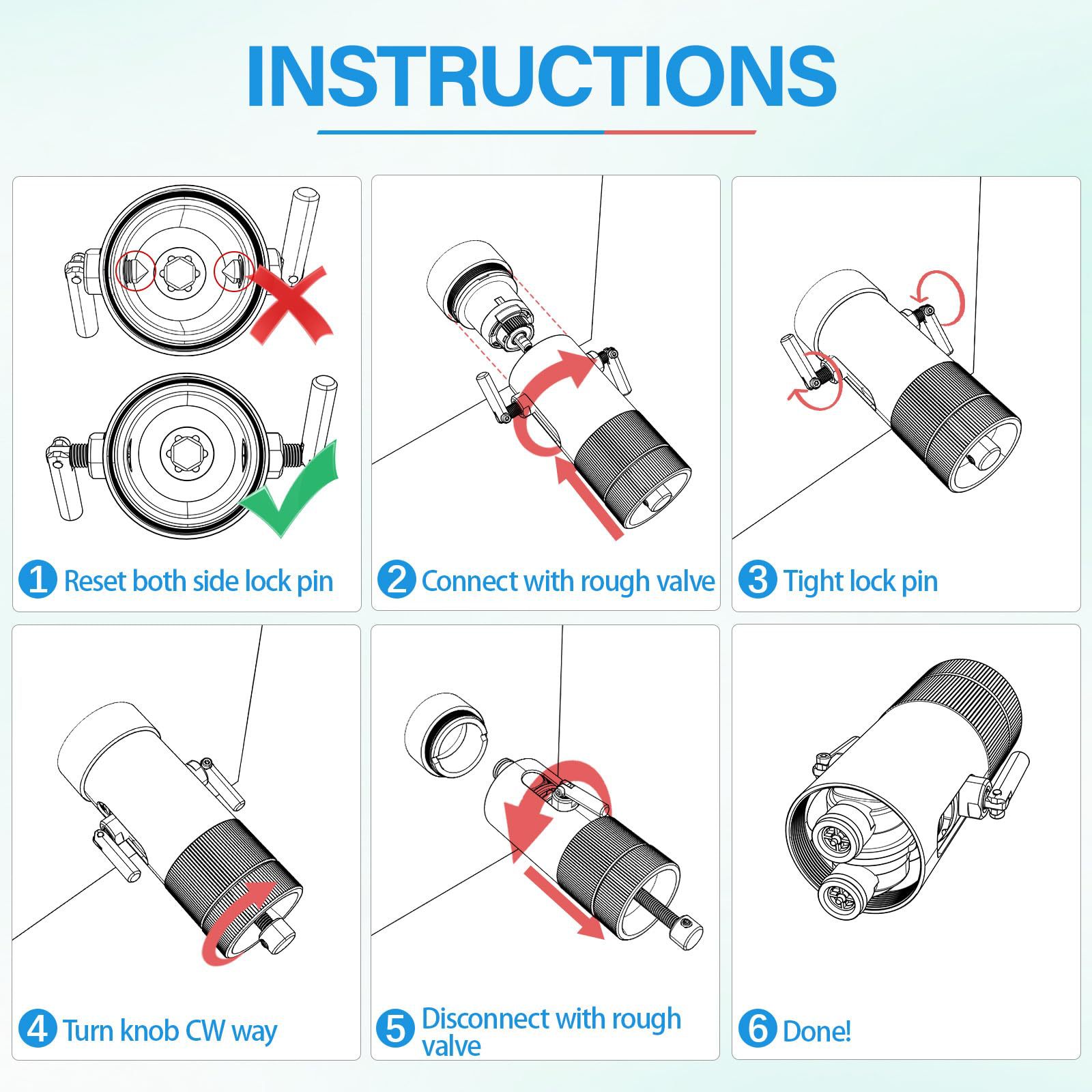 INSTRUCTIONS

1 Reset both side lock pin

2 Connect with rough valve

3 Tight lock pin

4 Turn knob CW way

5 Disconnect with rough valve

6 Done!