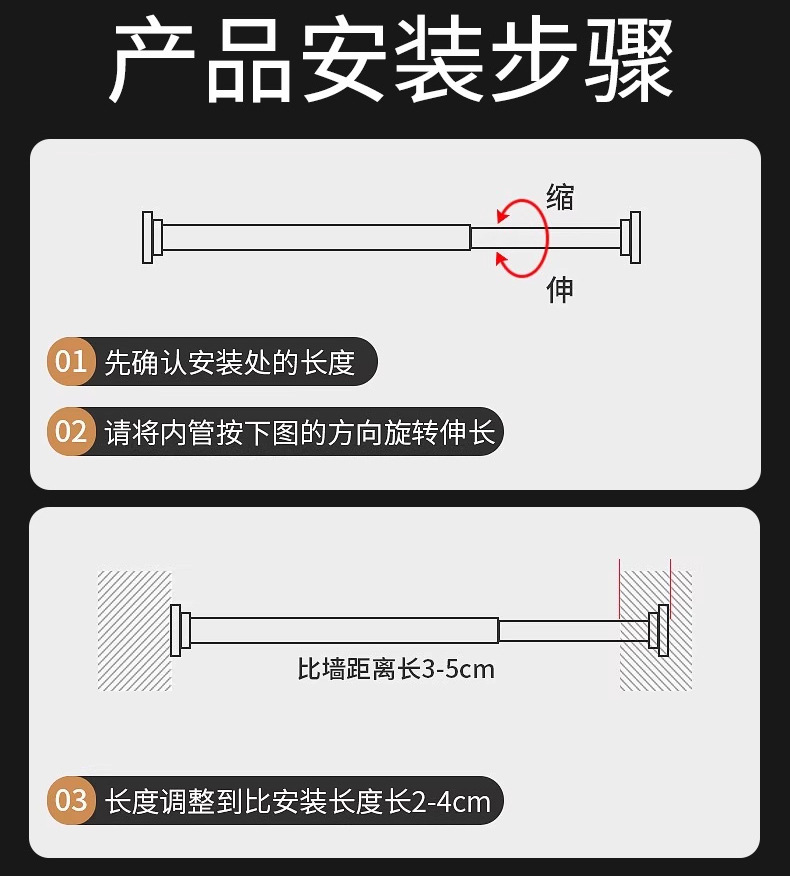 产品安装步骤

缩

伸

01 先确认安装处的长度

02 请将内管按下图的方向旋转伸长

比墙距离长3-5cm

03 长度调整到比安装长度长2-4cm