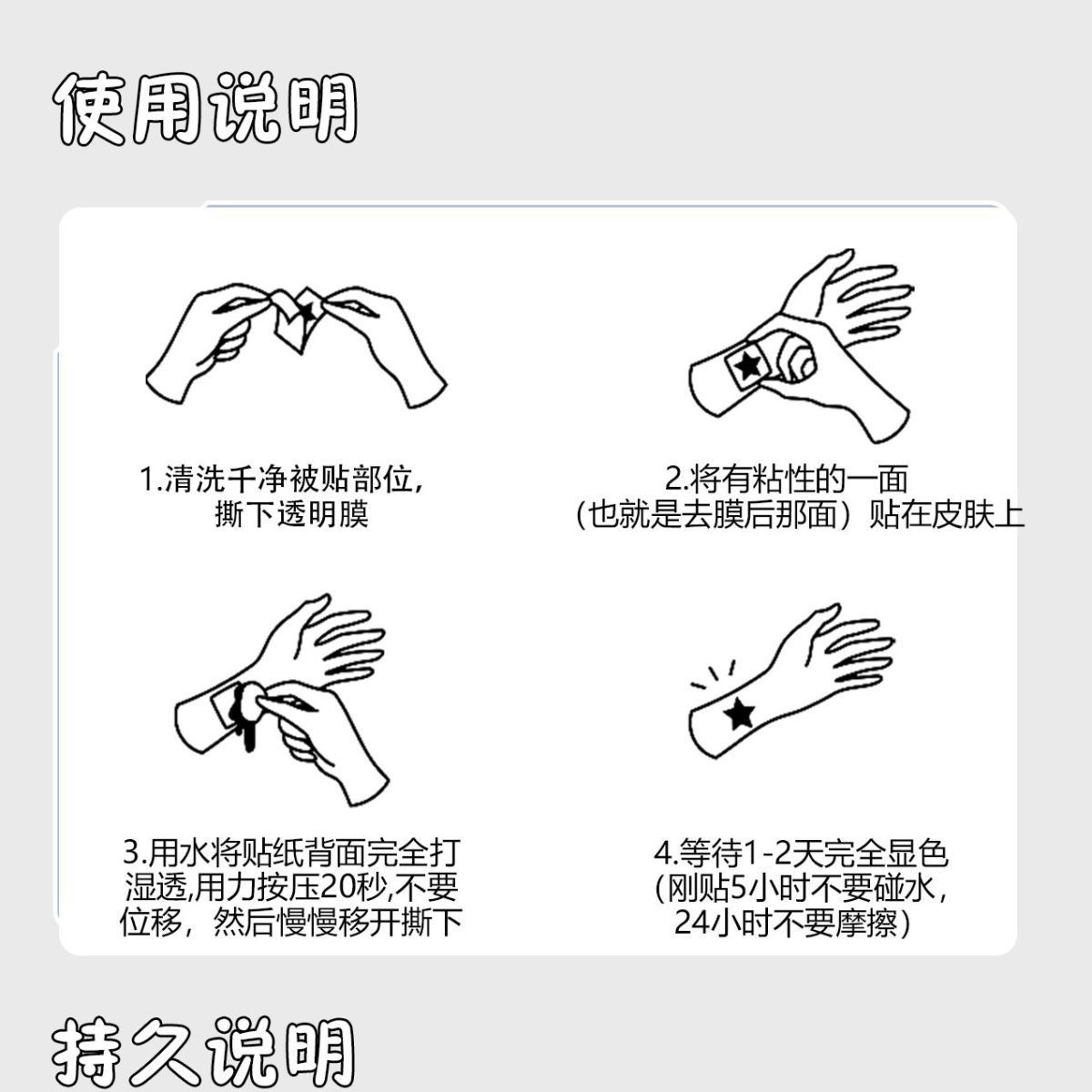 使用说明

1.清洗千净被贴部位，撕下透明膜

2.将有粘性的一面（也就是去膜后那面）贴在皮肤上

3.用水将贴纸背面完全打湿透,用力按压20秒,不要位移，然后慢慢移开撕下

4.等待1-2天完全显色（刚贴5小时不要碰水，24小时不要摩擦）

持久说明