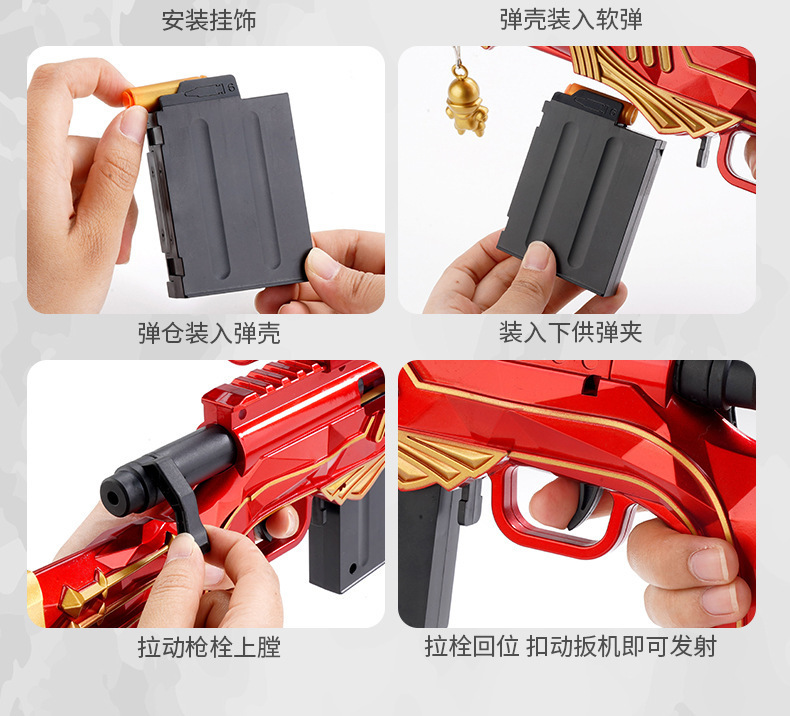 安装挂饰

弹壳装入软弹

弹仓装入弹壳

装入下供弹夹

拉动枪栓上膛

拉栓回位 扣动扳机即可发射