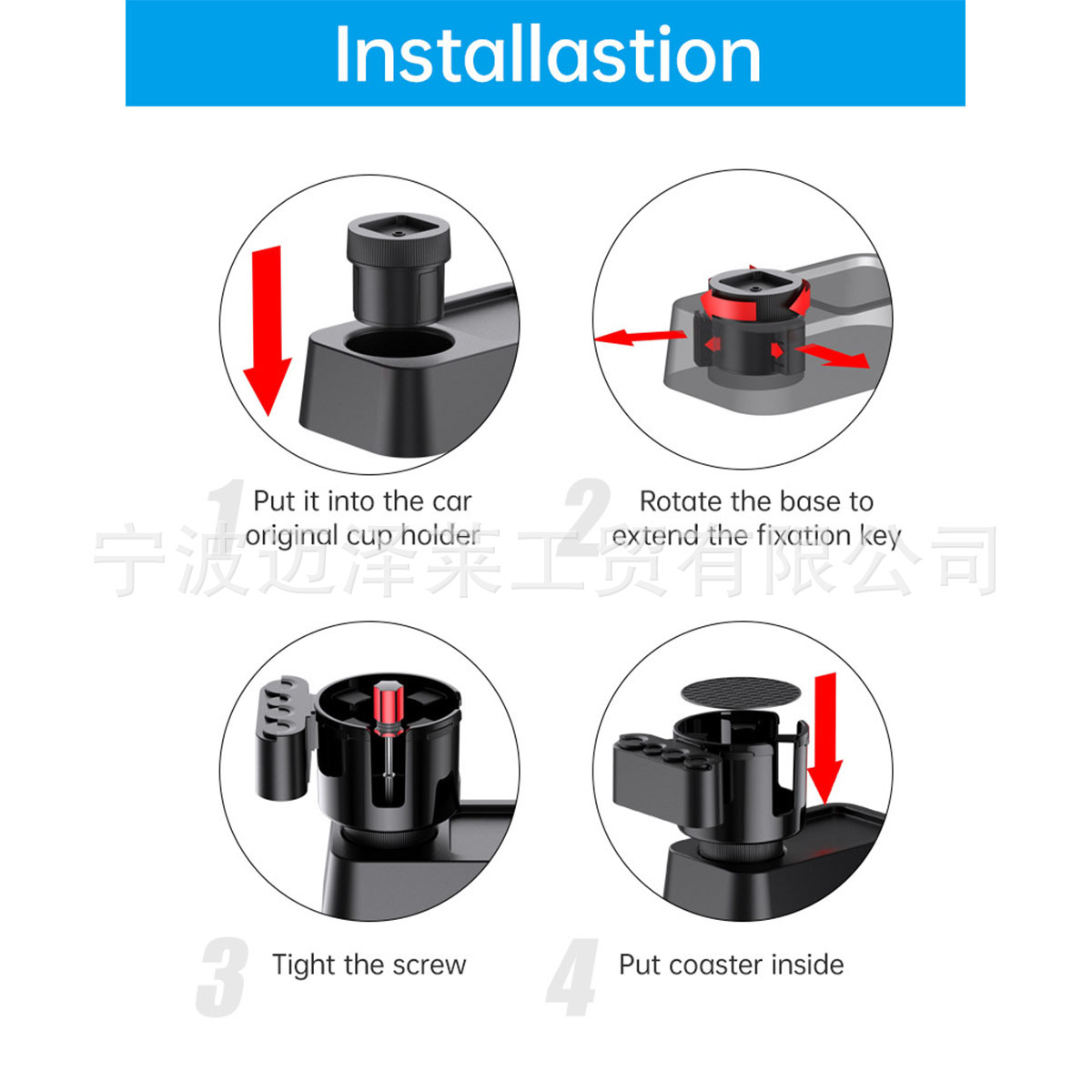 Installastion

1 Put it into the car original cup holder

2 Rotate the base to extend the fixation key

宁波迈泽莱工贸有限公司

3 Tight the screw

4 Put coaster inside