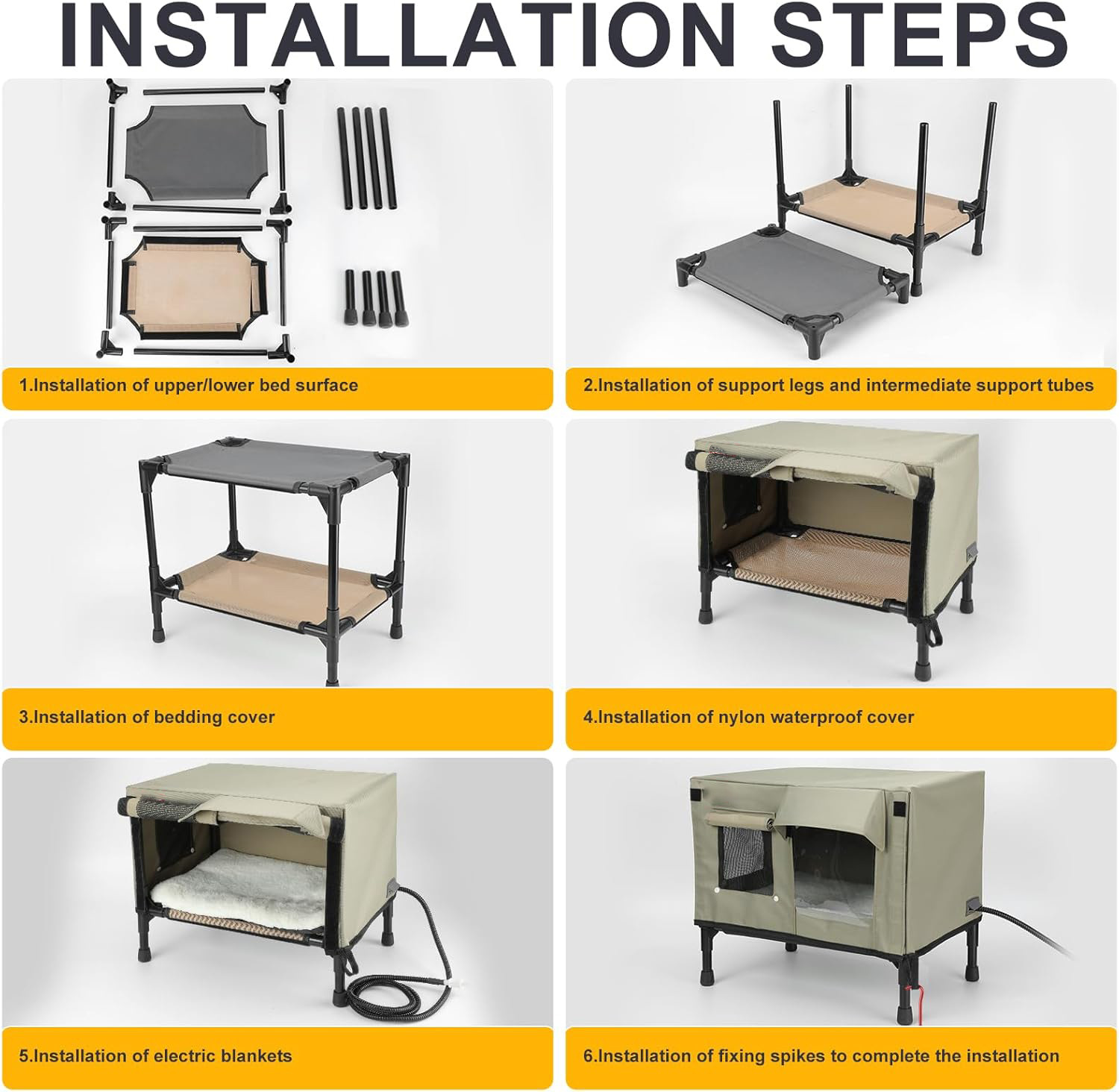 INSTALLATION STEPS

1.Installation of upper/lower bed surface

2.Installation of support legs and intermediate support tubes

3.Installation of bedding cover

4.Installation of nylon waterproof cover

5.Installation of electric blankets

6.Installation of fixing spikes to complete the installation