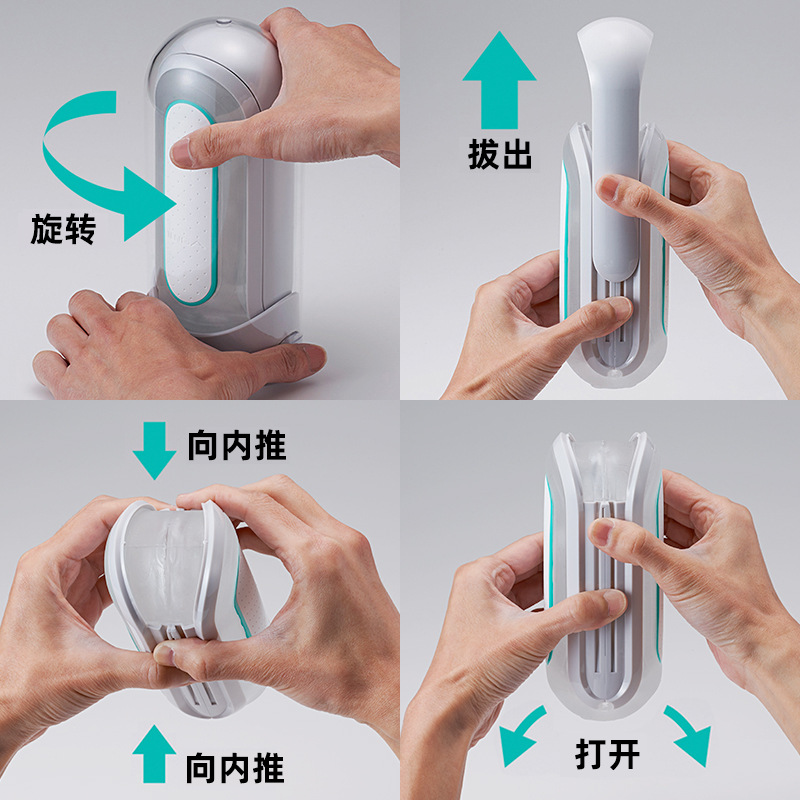 旋转

拔出

向内推

向内推

打开