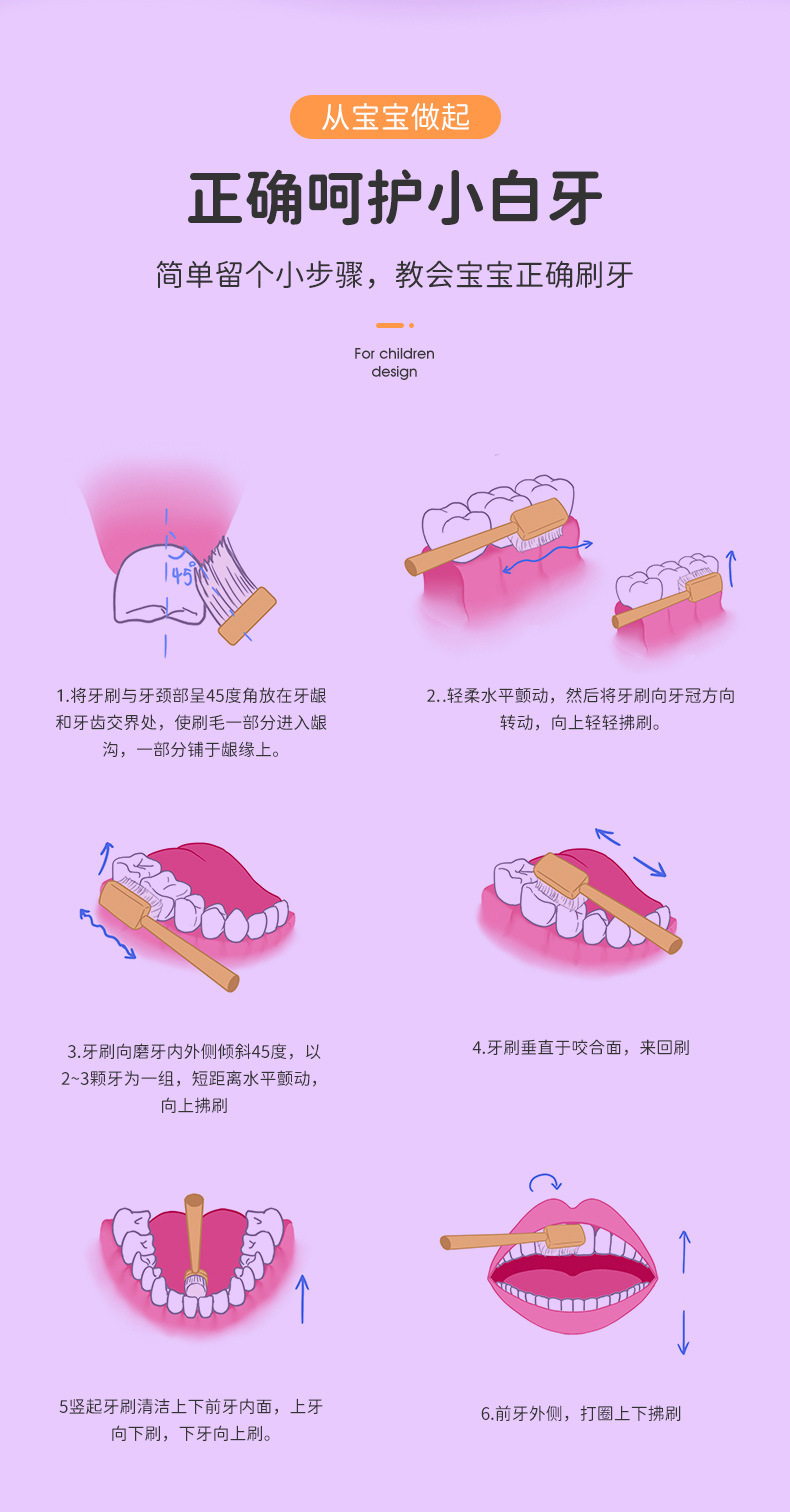 从宝宝做起

正确呵护小白牙

简单留个小步骤，教会宝宝正确刷牙

For children design

45°

1.将牙刷与牙颈部呈45度角放在牙龈和牙齿交界处，使刷毛一部分进入龈沟，一部分铺于龈缘上。

2..轻柔水平颤动，然后将牙刷向牙冠方向转动，向上轻轻拂刷。

3.牙刷向磨牙内外侧倾斜45度，以2~3颗牙为一组，短距离水平颤动，向上拂刷

4.牙刷垂直于咬合面，来回刷

5竖起牙刷清洁上下前牙内面，上牙向下刷，下牙向上刷。

6.前牙外侧，打圈上下拂刷