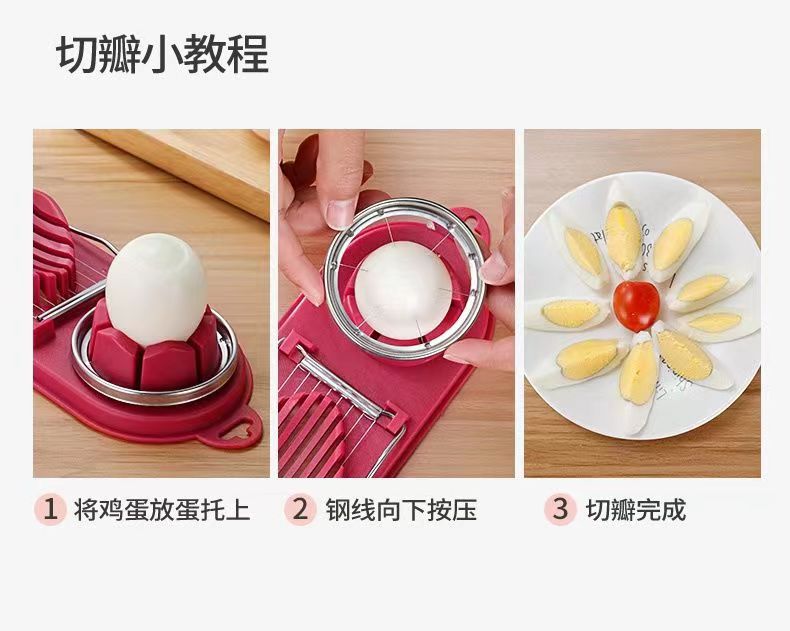 切瓣小教程

1 将鸡蛋放蛋托上

2 钢线向下按压

3 切瓣完成