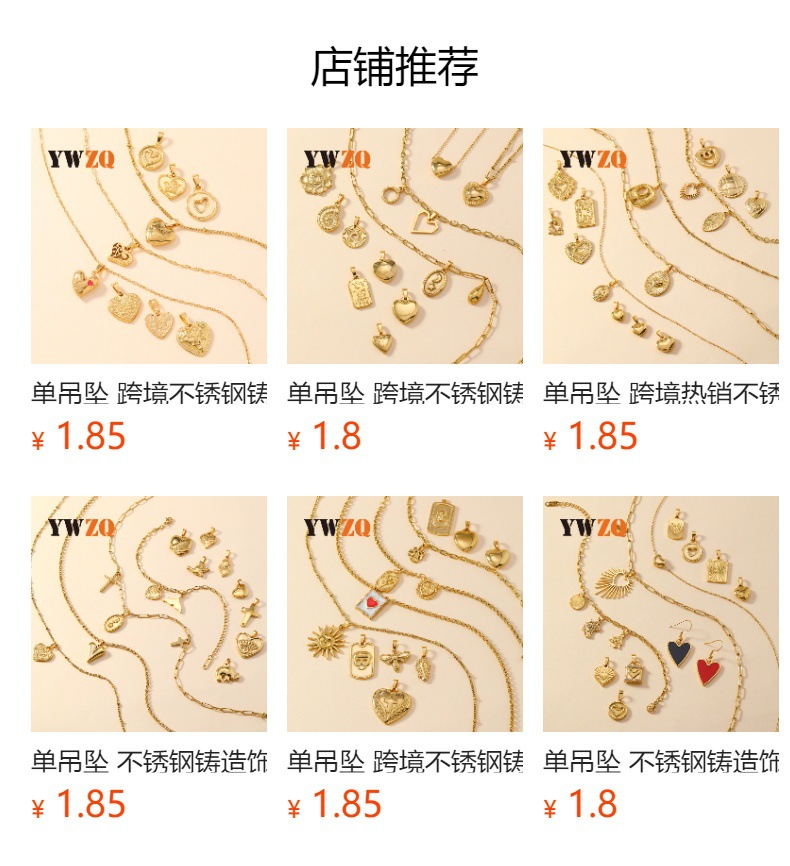 店铺推荐

YWZQ

单吊坠 跨境不锈钢铸

¥ 1.85

YWZQ

单吊坠 跨境不锈钢铸

¥ 1.8

YWZQ

单吊坠 跨境热销不锈

¥ 1.85

YWZQ

单吊坠 不锈钢铸造饰

¥ 1.85

YWZQ

单吊坠 跨境不锈钢铸

¥ 1.85

YWZQ

单吊坠 不锈钢铸造饰

¥ 1.8