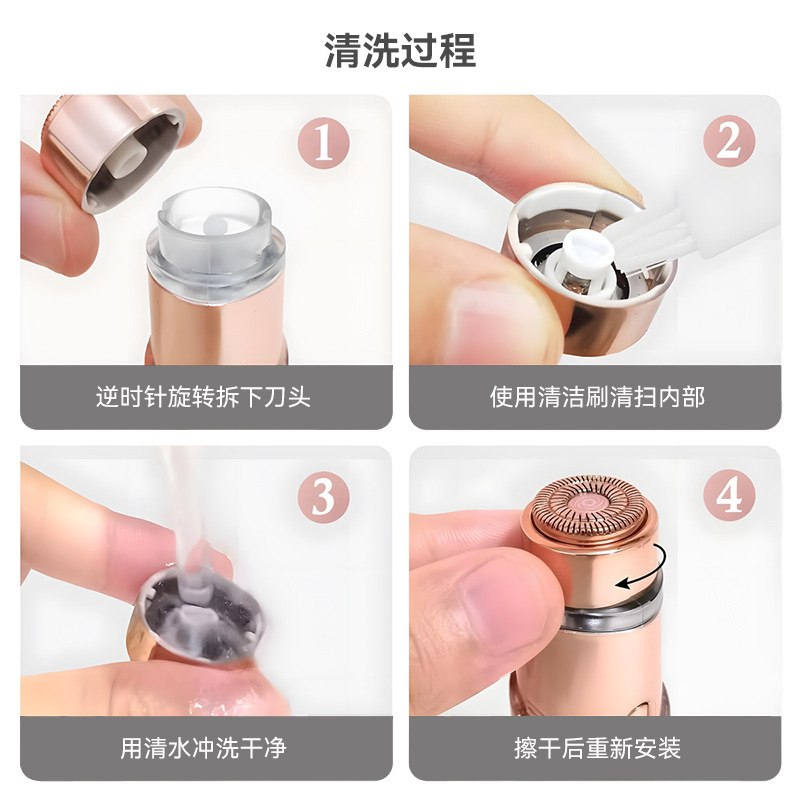 清洗过程

1

逆时针旋转拆下刀头

2

使用清洁刷清扫内部

3

用清水冲洗干净

4

擦干后重新安装