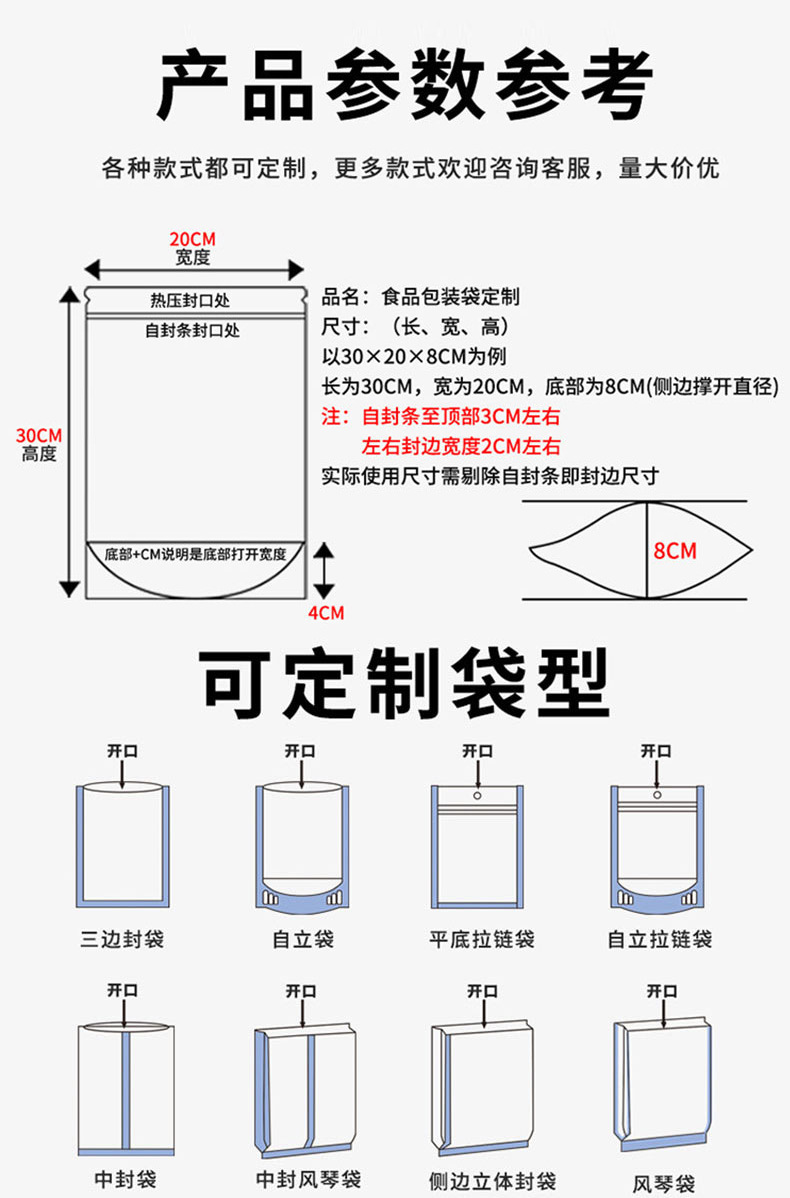 产品参数参考

各种款式都可定制，更多款式欢迎咨询客服，量大价优

20CM
宽度

热压封口处
自封条封口处

30CM
高度

底部+CM说明是底部打开宽度

4CM

品名：食品包装袋定制
尺寸：（长、宽、高）
以30×20×8CM为例
长为30CM，宽为20CM，底部为8CM(侧边撑开直径)
注：自封条至顶部3CM左右
左右封边宽度2CM左右
实际使用尺寸需剔除自封条即封边尺寸

8CM

可定制袋型

开口
三边封袋

开口
自立袋

开口
平底拉链袋

开口
自立拉链袋

开口
中封袋

开口
中封风琴袋

开口
侧边立体封袋

开口
风琴袋