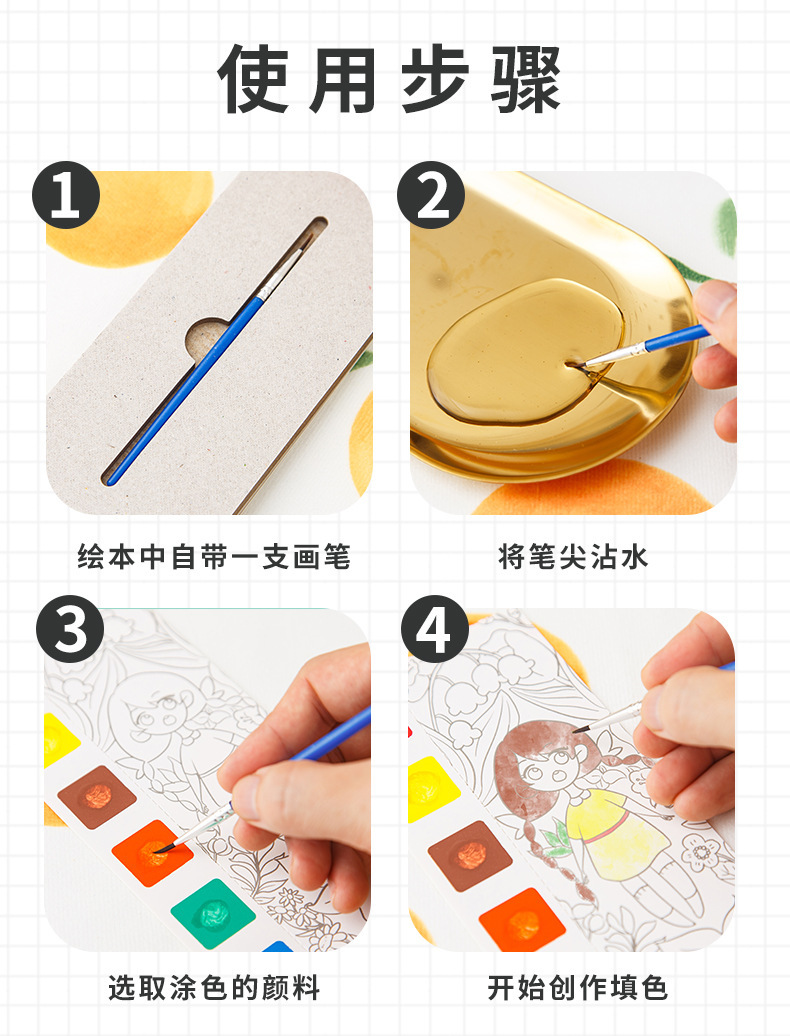 使用步骤

1

绘本中自带一支画笔

2

将笔尖沾水

3

选取涂色的颜料

4

开始创作填色