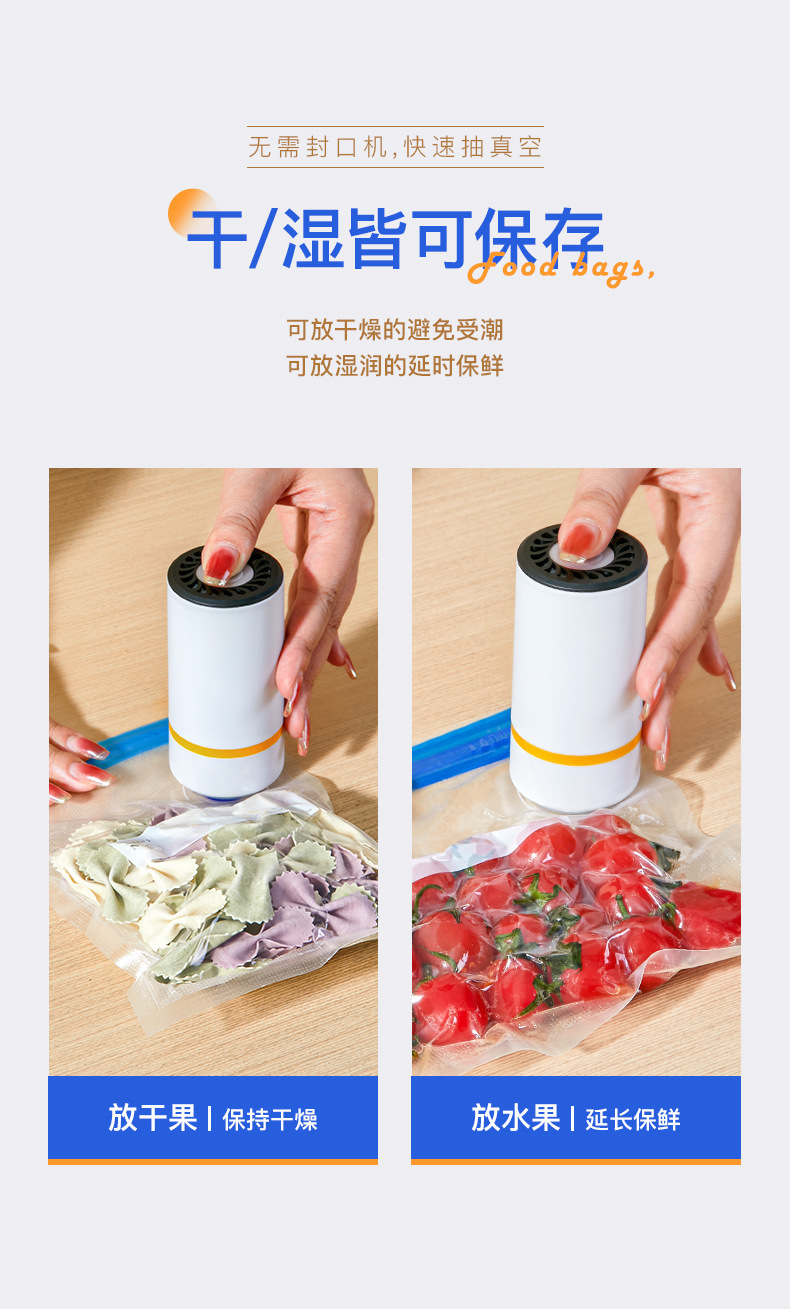 无需封口机,快速抽真空

干/湿皆可保存 Food bags,

可放干燥的避免受潮
可放湿润的延时保鲜

放干果 | 保持干燥

放水果 | 延长保鲜