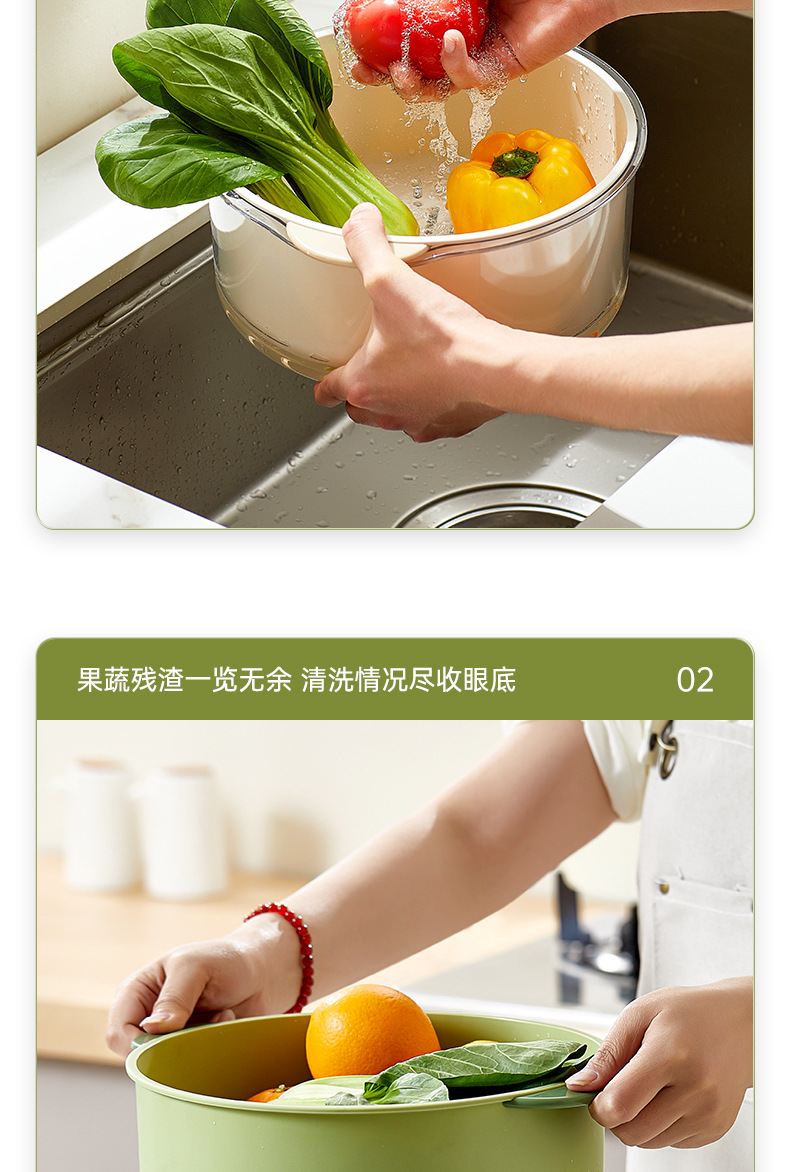 果蔬残渣一览无余 清洗情况尽收眼底

02