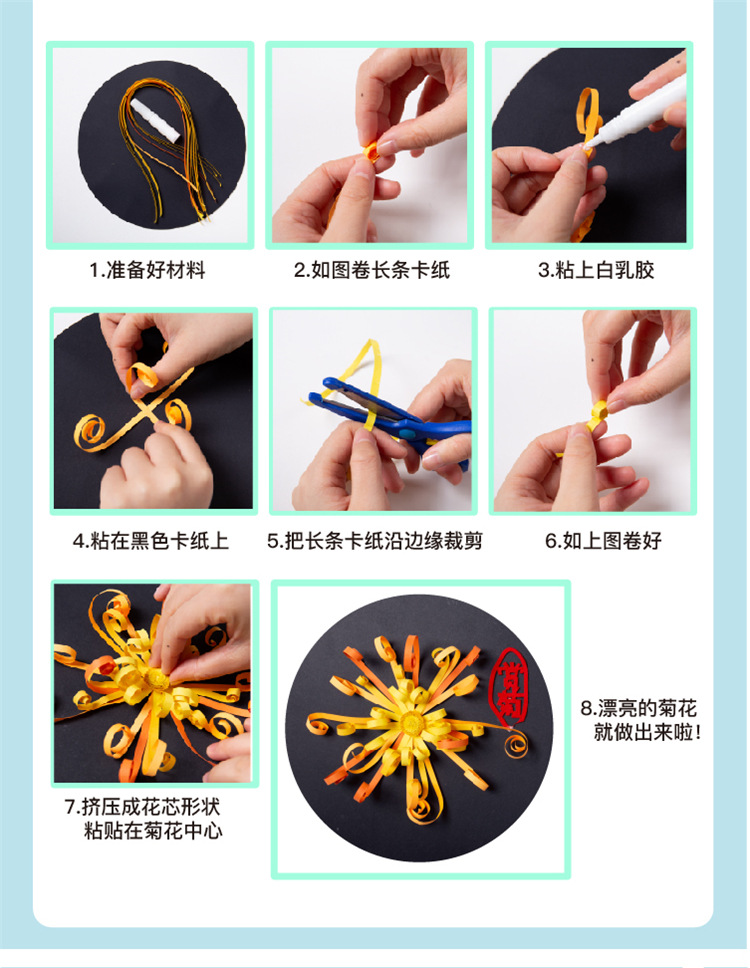 1.准备好材料

2.如图卷长条卡纸

3.粘上白乳胶

4.粘在黑色卡纸上

5.把长条卡纸沿边缘裁剪

6.如上图卷好

7.挤压成花芯形状
粘贴在菊花中心

赏菊

8.漂亮的菊花
就做出来啦!