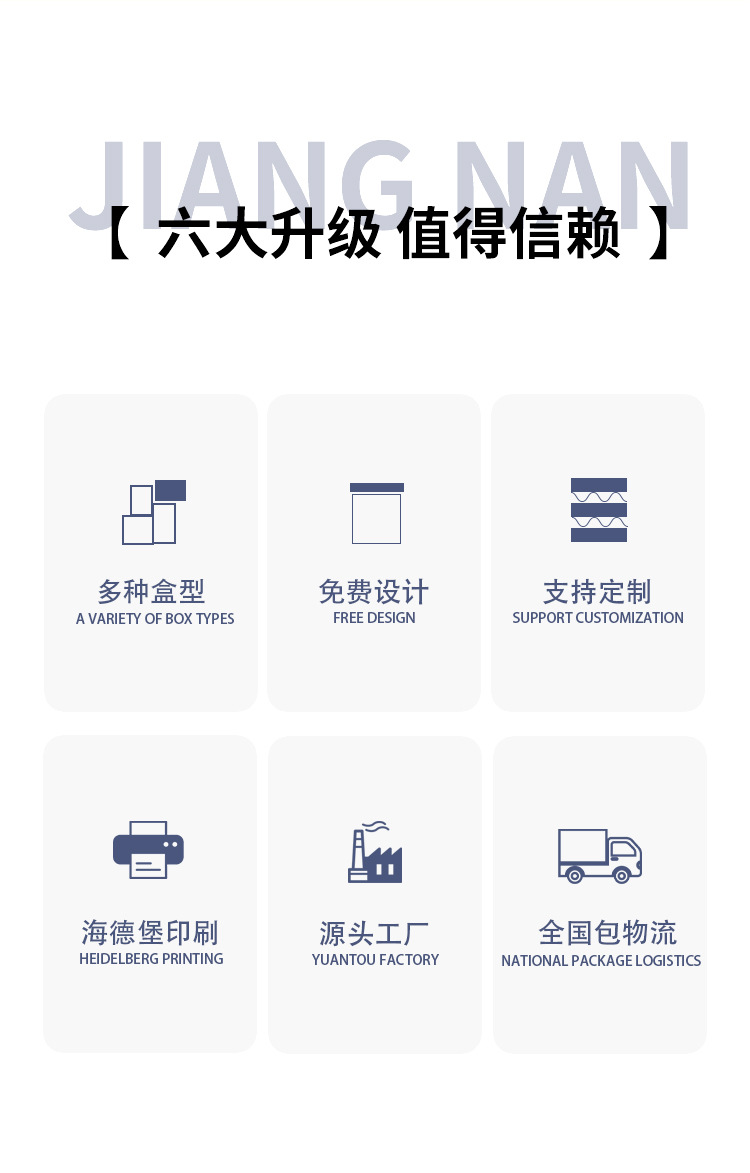 JIANG NAN

【 六大升级 值得信赖 】

多种盒型
A VARIETY OF BOX TYPES

免费设计
FREE DESIGN

支持定制
SUPPORT CUSTOMIZATION

海德堡印刷
HEIDELBERG PRINTING

源头工厂
YUANTOU FACTORY

全国包物流
NATIONAL PACKAGE LOGISTICS