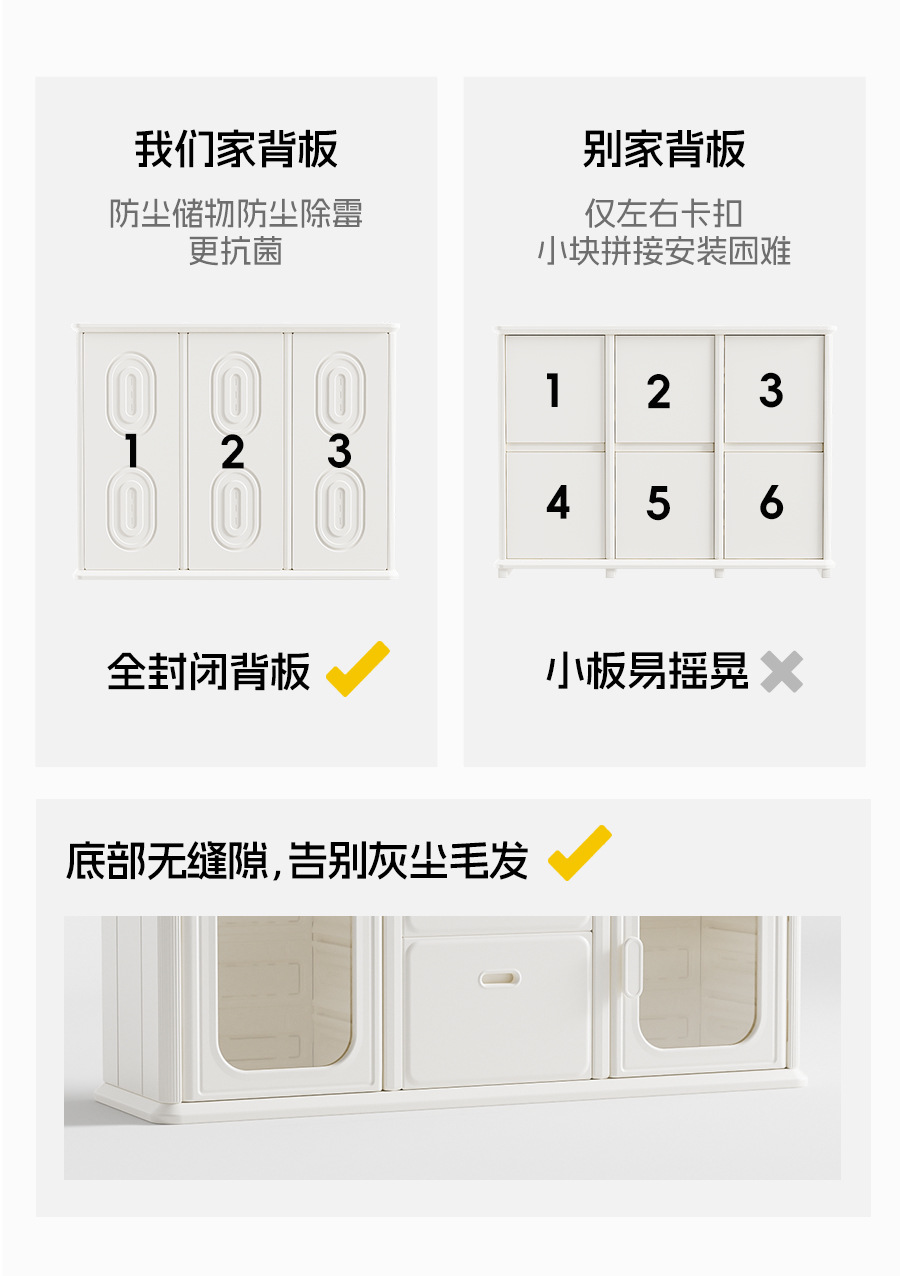 我们家背板

防尘储物防尘除霉
更抗菌

1 2 3

全封闭背板

别家背板

仅左右卡扣
小块拼接安装困难

1 2 3
4 5 6

小板易摇晃

底部无缝隙,吉别灰尘毛发