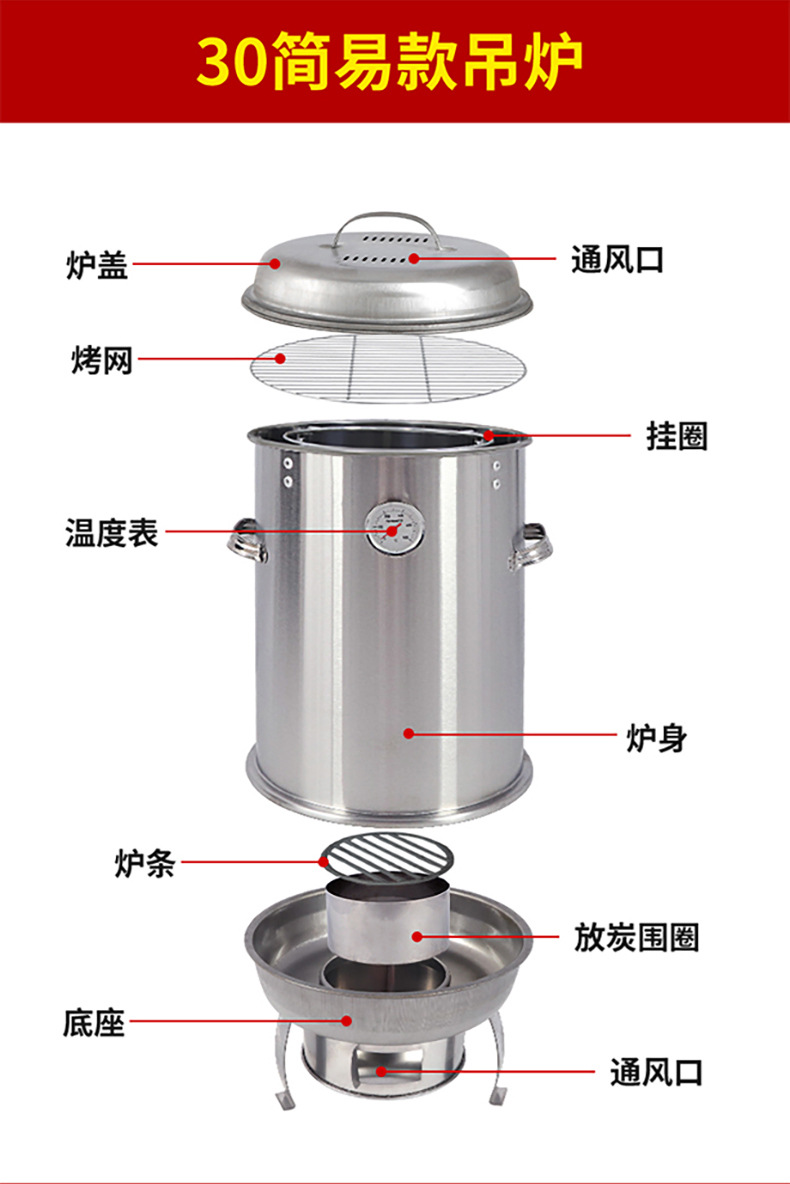 30简易款吊炉

炉盖
通风口
烤网
挂圈
温度表
炉身
炉条
放炭围圈
底座
通风口