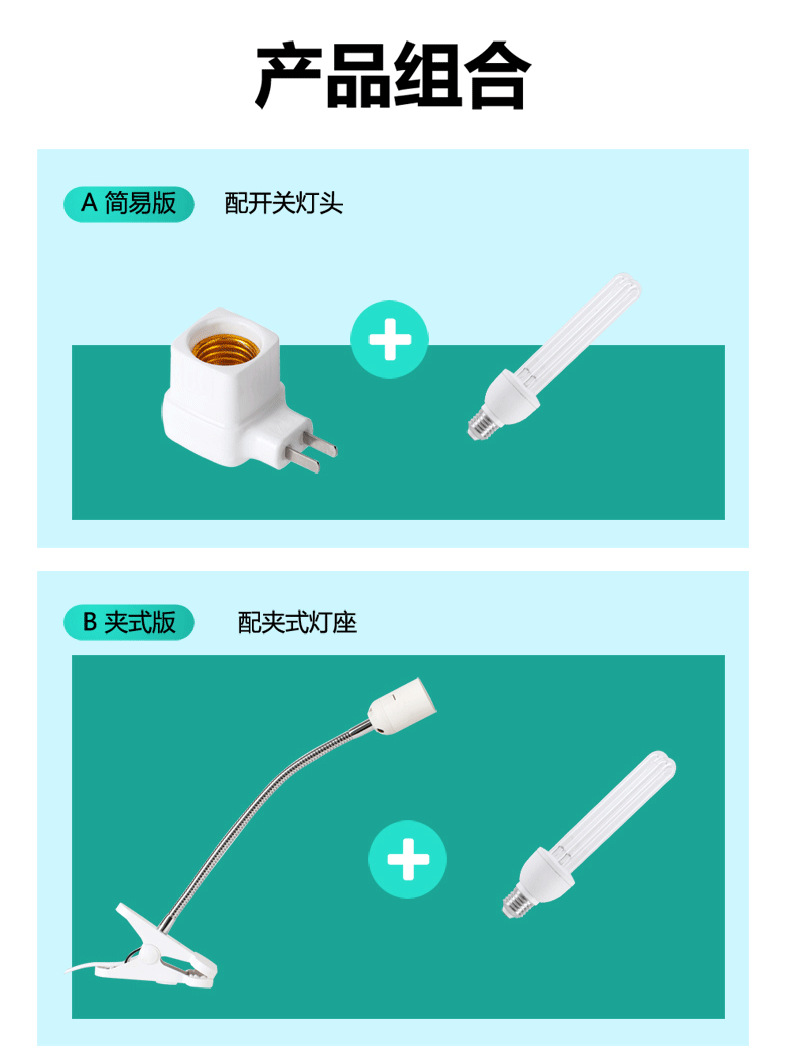 产品组合

A 简易版 配开关灯头

B 夹式版 配夹式灯座