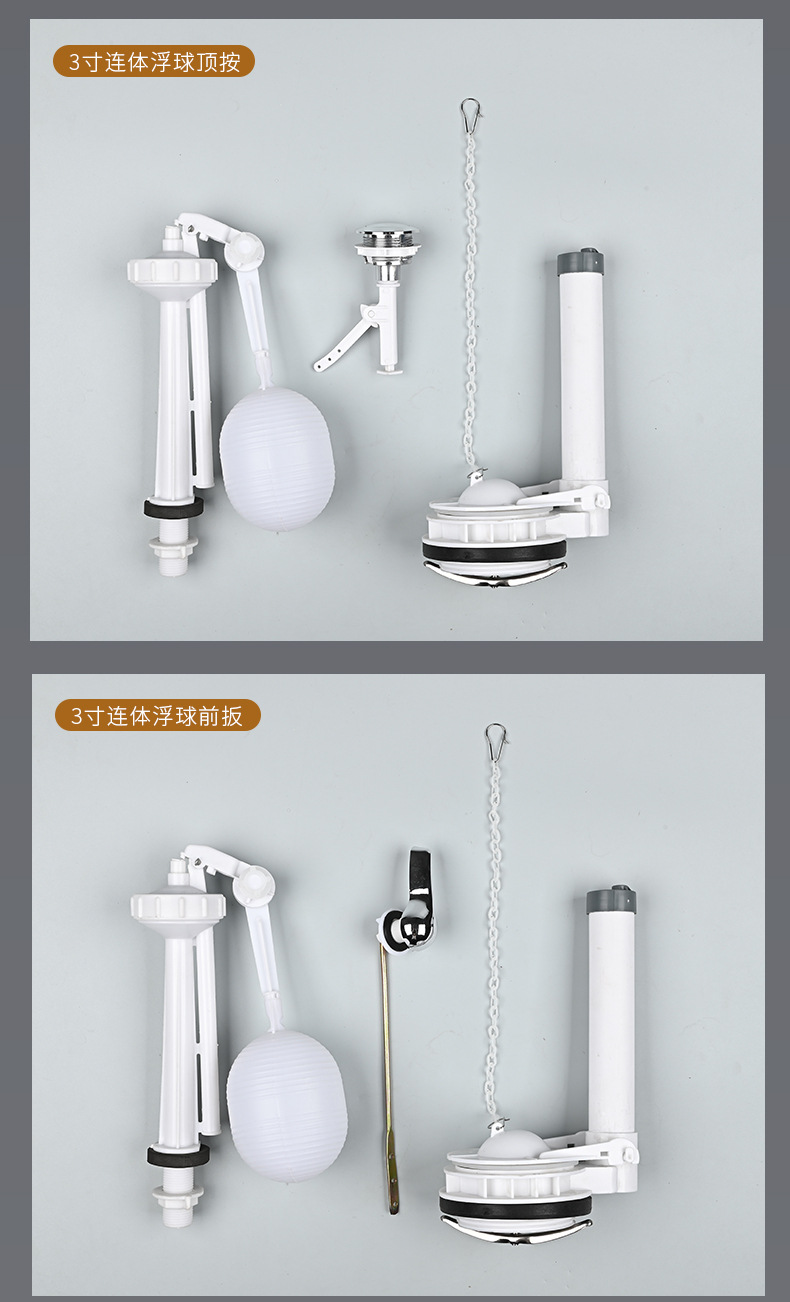 3寸连体浮球顶按

3寸连体浮球前扳