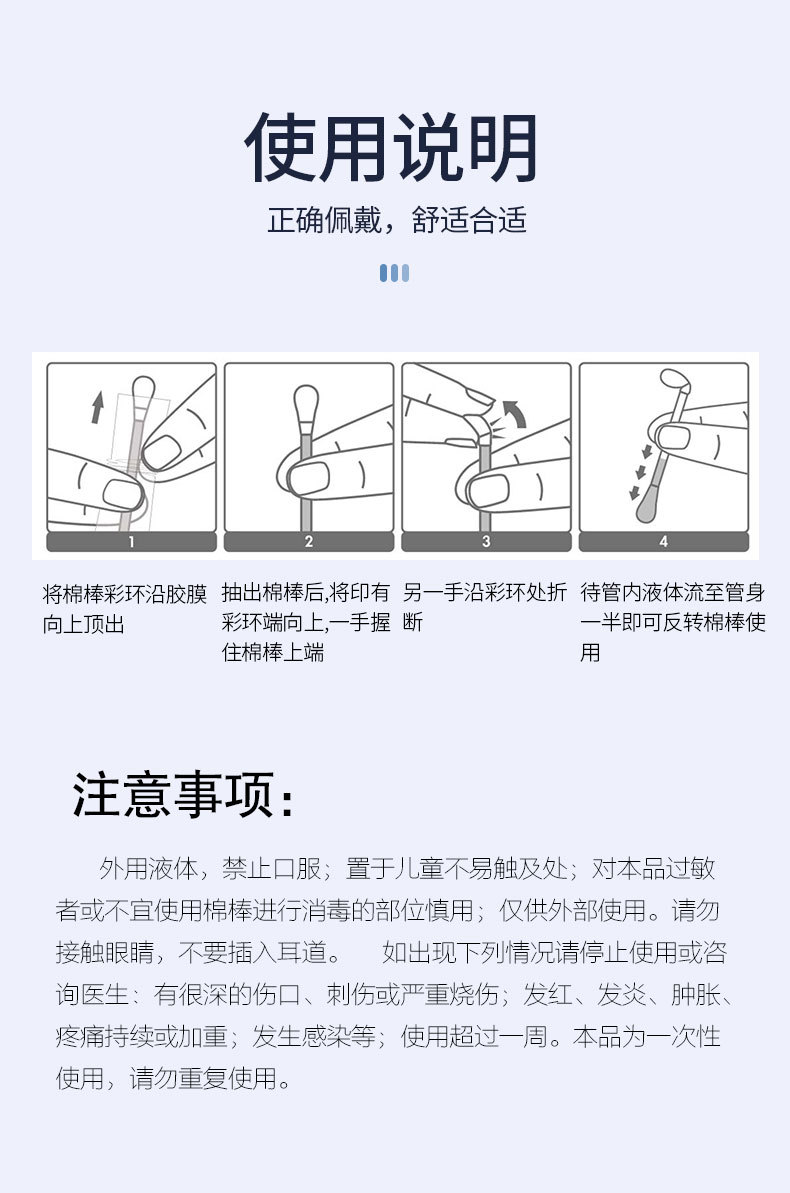 使用说明

正确佩戴，舒适合适

1

2

3

4

将棉棒彩环沿胶膜向上顶出

抽出棉棒后,将印有彩环端向上,一手握住棉棒上端

另一手沿彩环处折断

待管内液体流至管身一半即可反转棉棒使用

注意事项:

外用液体，禁止口服；置于儿童不易触及处；对本品过敏者或不宜使用棉棒进行消毒的部位慎用；仅供外部使用。请勿接触眼睛，不要插入耳道。 如出现下列情况请停止使用或咨询医生：有很深的伤口、刺伤或严重烧伤；发红、发炎、肿胀、疼痛持续或加重；发生感染等；使用超过一周。本品为一次性使用，请勿重复使用。